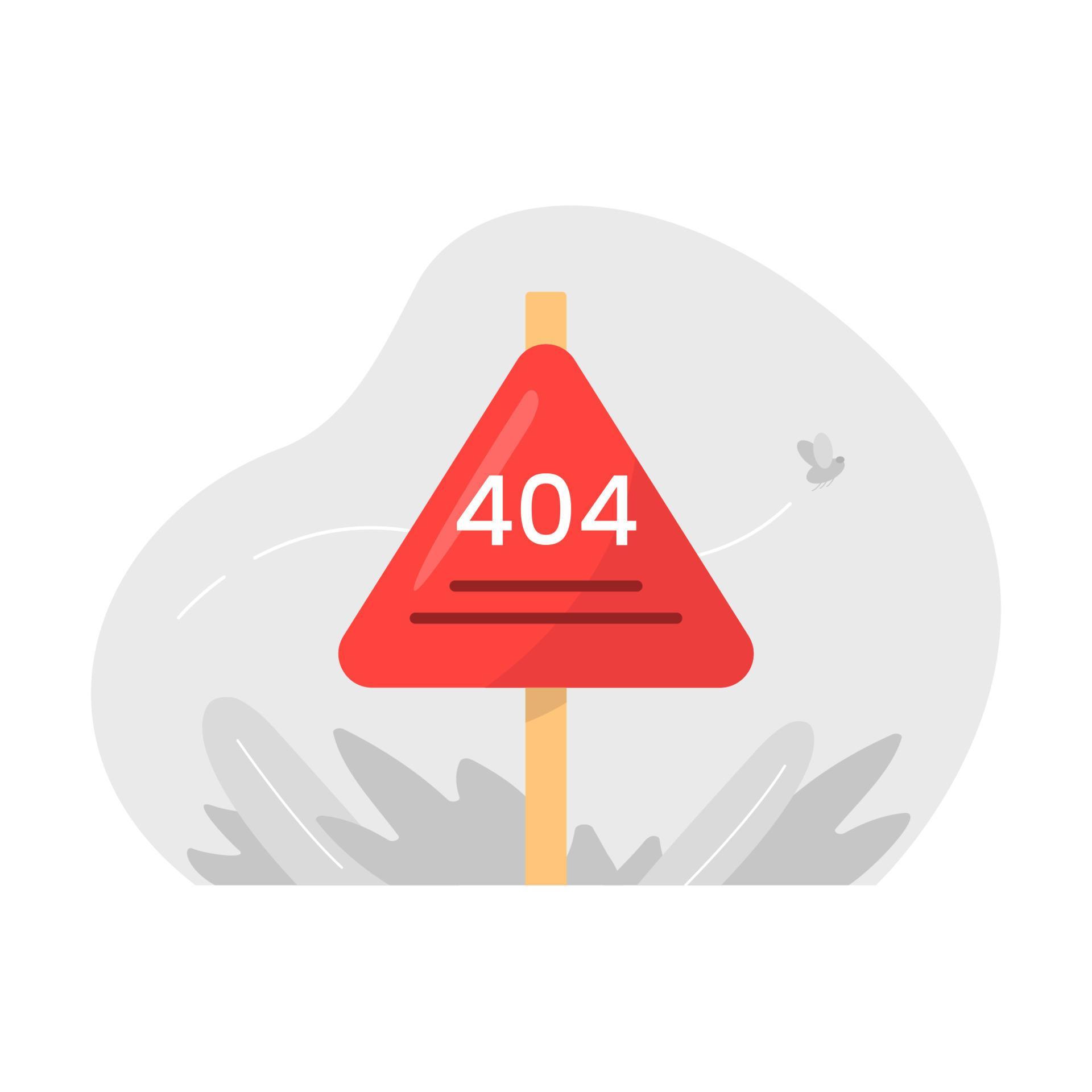 404