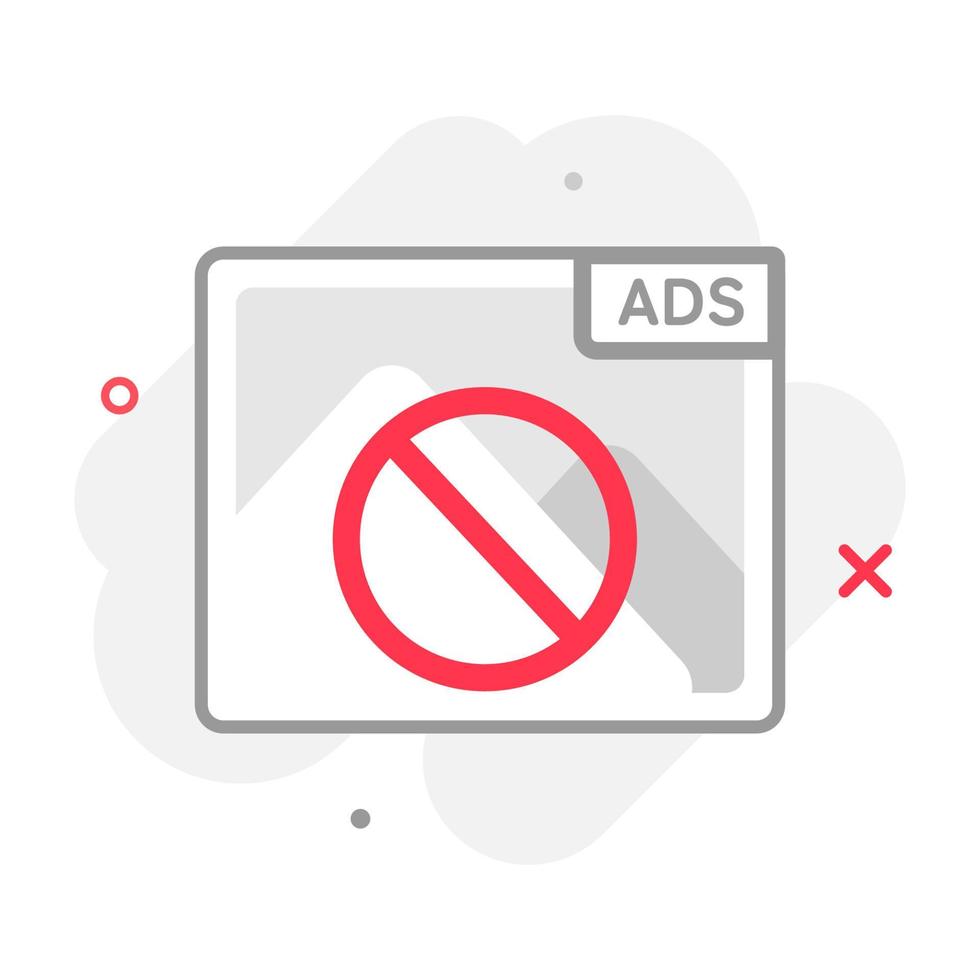 ADS