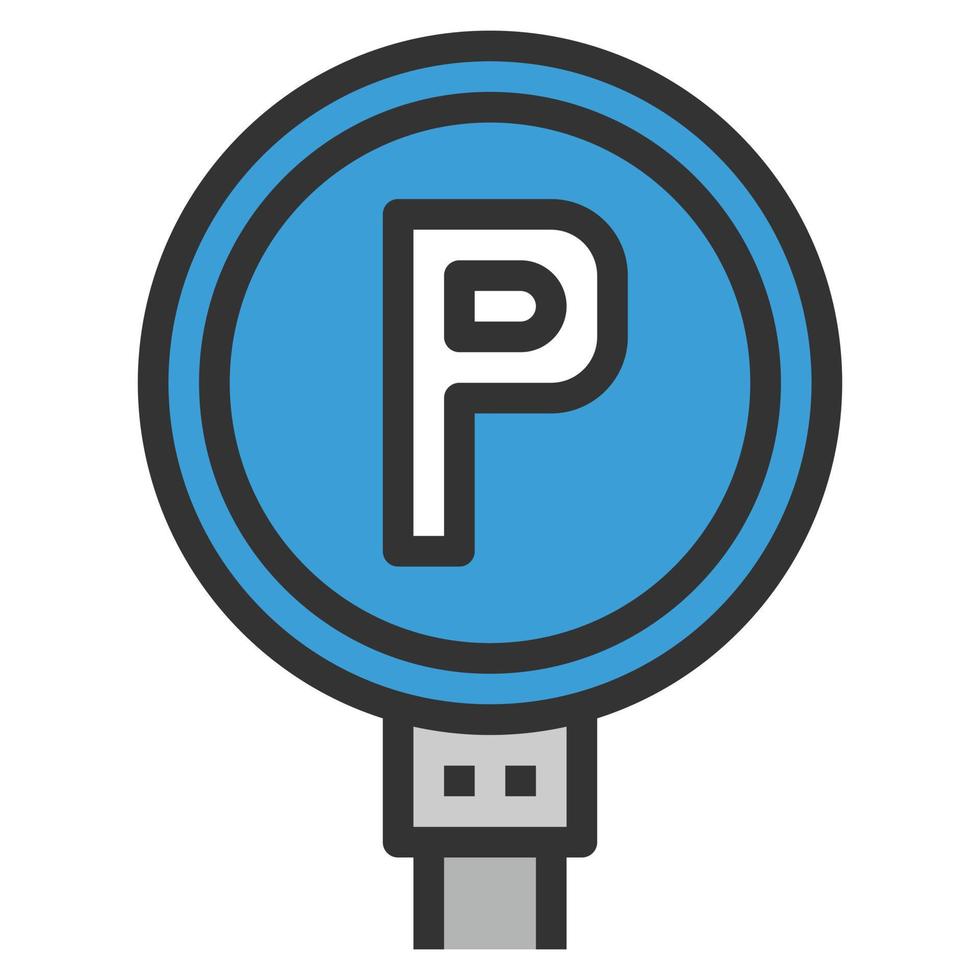 P