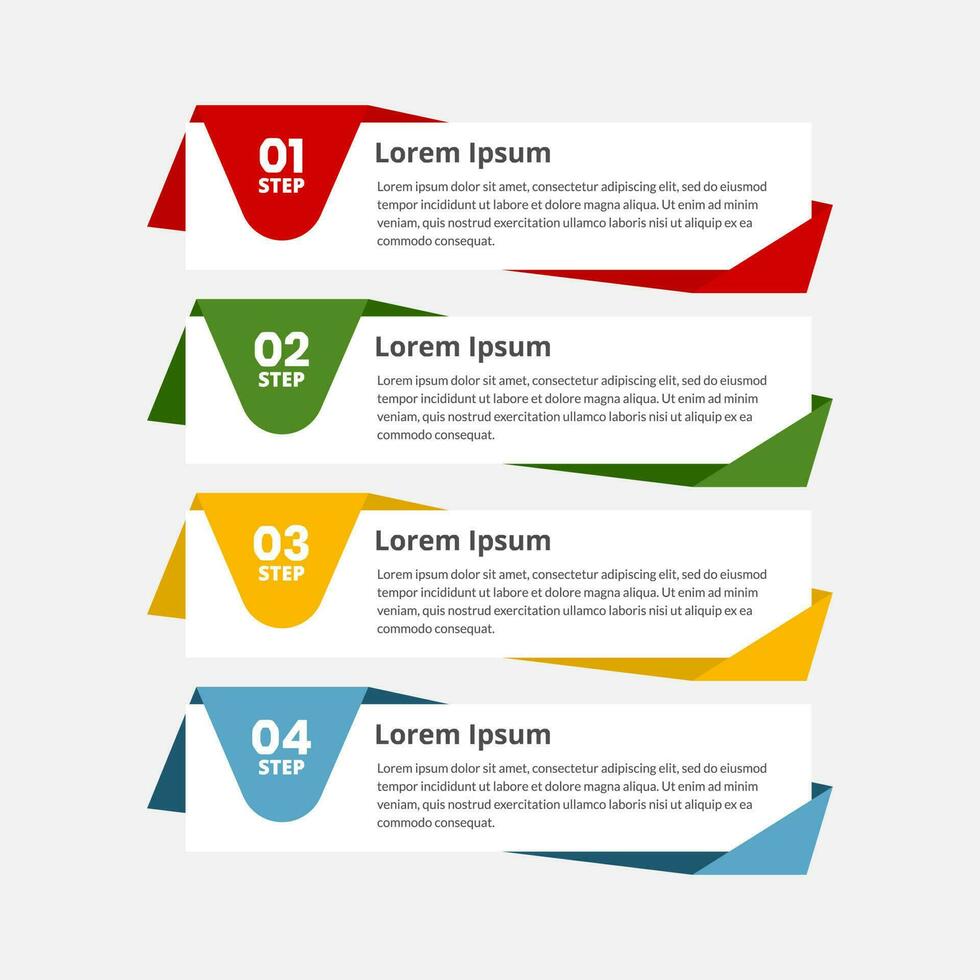 01
STEP

Lorem Ipsum

Lorem ipsum dolor sit amet, consectetur adipiscing elit, sed do eiusmod tempor incididunt ut labore et dolore magna aliqua. Ut enim ad minim veniam, quis nostrud exercitation ullamco laboris nisi ut aliquip ex ea commodo consequat.

02
STEP

Lorem Ipsum

Lorem ipsum dolor sit amet, consectetur adipiscing elit, sed do eiusmod tempor incididunt ut labore et dolore magna aliqua. Ut enim ad minim veniam, quis nostrud exercitation ullamco laboris nisi ut aliquip ex ea commodo consequat.

03
STEP

Lorem Ipsum

Lorem ipsum dolor sit amet, consectetur adipiscing elit, sed do eiusmod tempor incididunt ut labore et dolore magna aliqua. Ut enim ad minim veniam, quis nostrud exercitation ullamco laboris nisi ut aliquip ex ea commodo consequat.

04
STEP

Lorem Ipsum

Lorem ipsum dolor sit amet, consectetur adipiscing elit, sed do eiusmod tempor incididunt ut labore et dolore magna aliqua. Ut enim ad minim veniam, quis nostrud exercitation ullamco laboris nisi ut aliquip ex ea commodo consequat.