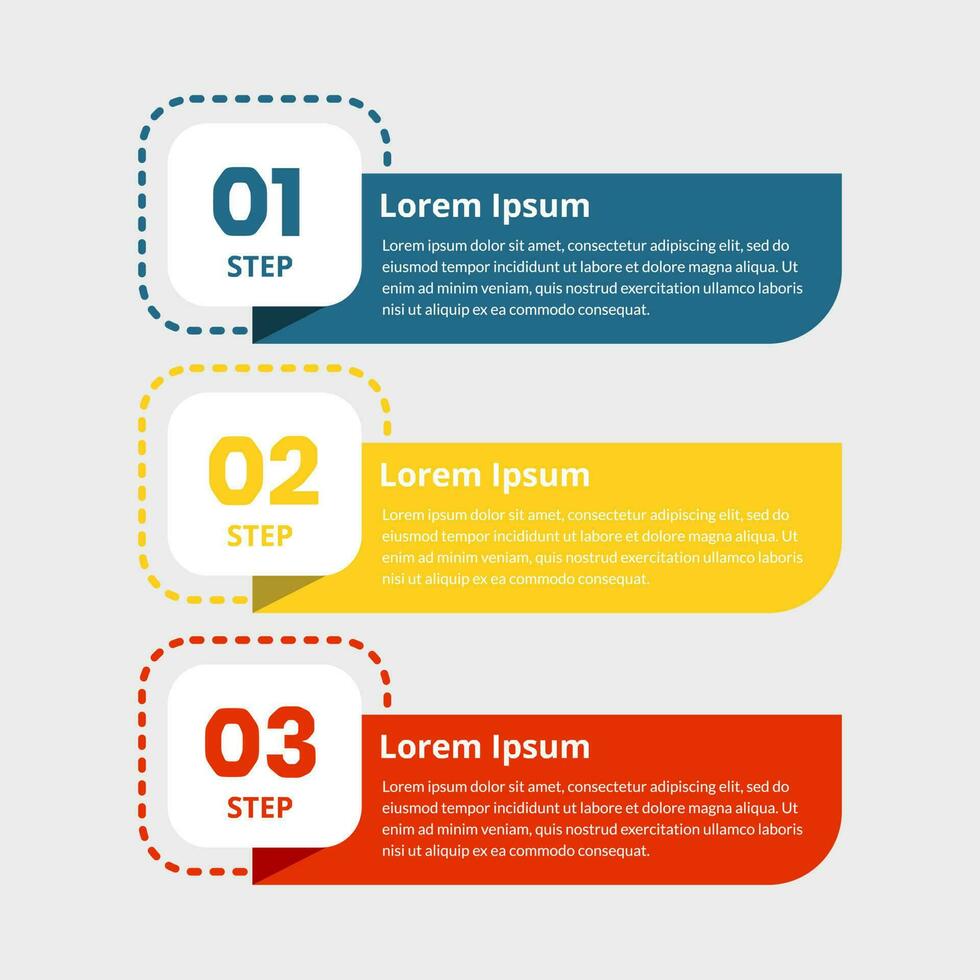 01
STEP

Lorem Ipsum

Lorem ipsum dolor sit amet, consectetur adipiscing elit, sed do eiusmod tempor incididunt ut labore et dolore magna aliqua. Ut enim ad minim veniam, quis nostrud exercitation ullamco laboris nisi ut aliquip ex ea commodo consequat.

02
STEP

Lorem Ipsum

Lorem ipsum dolor sit amet, consectetur adipiscing elit, sed do eiusmod tempor incididunt ut labore et dolore magna aliqua. Ut enim ad minim veniam, quis nostrud exercitation ullamco laboris nisi ut aliquip ex ea commodo consequat.

03
STEP

Lorem Ipsum

Lorem ipsum dolor sit amet, consectetur adipiscing elit, sed do eiusmod tempor incididunt ut labore et dolore magna aliqua. Ut enim ad minim veniam, quis nostrud exercitation ullamco laboris nisi ut aliquip ex ea commodo consequat.