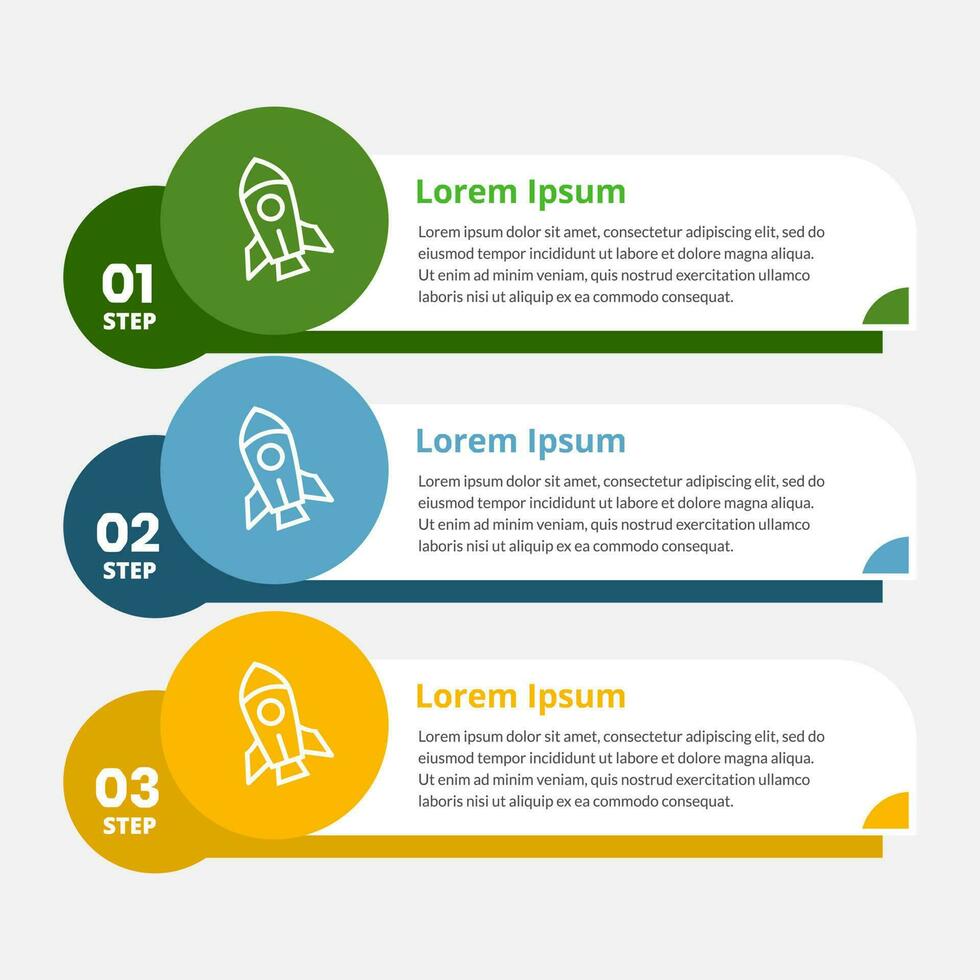 01
STEP

Lorem Ipsum

Lorem ipsum dolor sit amet, consectetur adipiscing elit, sed do eiusmod tempor incididunt ut labore et dolore magna aliqua. Ut enim ad minim veniam, quis nostrud exercitation ullamco laboris nisi ut aliquip ex ea commodo consequat.

02
STEP

Lorem Ipsum

Lorem ipsum dolor sit amet, consectetur adipiscing elit, sed do eiusmod tempor incididunt ut labore et dolore magna aliqua. Ut enim ad minim veniam, quis nostrud exercitation ullamco laboris nisi ut aliquip ex ea commodo consequat.

03
STEP

Lorem Ipsum

Lorem ipsum dolor sit amet, consectetur adipiscing elit, sed do eiusmod tempor incididunt ut labore et dolore magna aliqua. Ut enim ad minim veniam, quis nostrud exercitation ullamco laboris nisi ut aliquip ex ea commodo consequat.