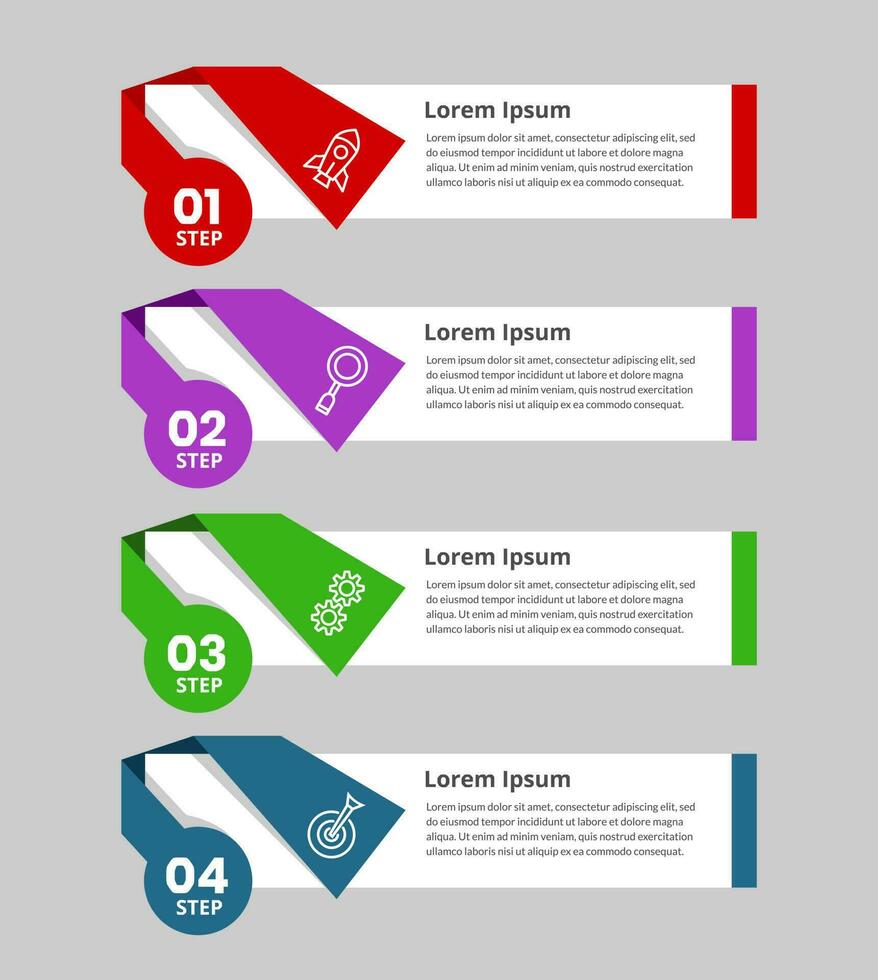 01
STEP

Lorem Ipsum

Lorem ipsum dolor sit amet, consectetur adipiscing elit, sed do eiusmod tempor incididunt ut labore et dolore magna aliqua. Ut enim ad minim veniam, quis nostrud exercitation ullamco laboris nisi ut aliquip ex ea commodo consequat.

02
STEP

Lorem Ipsum

Lorem ipsum dolor sit amet, consectetur adipiscing elit, sed do eiusmod tempor incididunt ut labore et dolore magna aliqua. Ut enim ad minim veniam, quis nostrud exercitation ullamco laboris nisi ut aliquip ex ea commodo consequat.

03
STEP

Lorem Ipsum

Lorem ipsum dolor sit amet, consectetur adipiscing elit, sed do eiusmod tempor incididunt ut labore et dolore magna aliqua. Ut enim ad minim veniam, quis nostrud exercitation ullamco laboris nisi ut aliquip ex ea commodo consequat.

04
STEP

Lorem Ipsum

Lorem ipsum dolor sit amet, consectetur adipiscing elit, sed do eiusmod tempor incididunt ut labore et dolore magna aliqua. Ut enim ad minim veniam, quis nostrud exercitation ullamco laboris nisi ut aliquip ex ea commodo consequat.