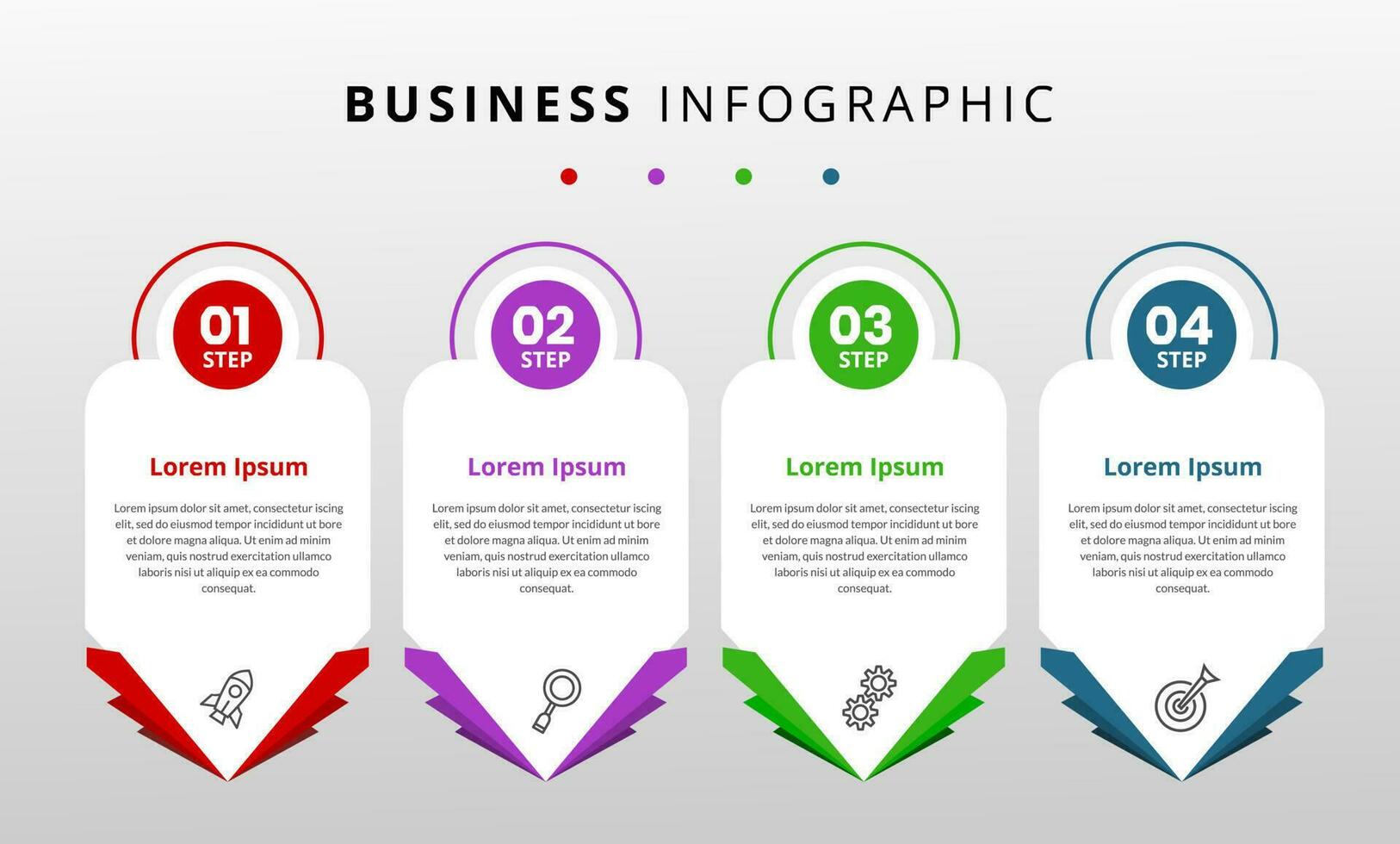 BUSINESS INFOGRAPHIC

01
STEP

Lorem Ipsum

Lorem ipsum dolor sit amet, consectetur iscing elit, sed do eiusmod tempor incididunt ut bore et dolore magna aliqua. Ut enim ad minim veniam, quis nostrud exercitation ullamco laboris nisi ut aliquip ex ea commodo consequat.

02
STEP

Lorem Ipsum

Lorem ipsum dolor sit amet, consectetur iscing elit, sed do eiusmod tempor incididunt ut bore et dolore magna aliqua. Ut enim ad minim veniam, quis nostrud exercitation ullamco laboris nisi ut aliquip ex ea commodo consequat.

03
STEP

Lorem Ipsum

Lorem ipsum dolor sit amet, consectetur iscing elit, sed do eiusmod tempor incididunt ut bore et dolore magna aliqua. Ut enim ad minim veniam, quis nostrud exercitation ullamco laboris nisi ut aliquip ex ea commodo consequat.

04
STEP

Lorem Ipsum

Lorem ipsum dolor sit amet, consectetur iscing elit, sed do eiusmod tempor incididunt ut bore et dolore magna aliqua. Ut enim ad minim veniam, quis nostrud exercitation ullamco laboris nisi ut aliquip ex ea commodo consequat.