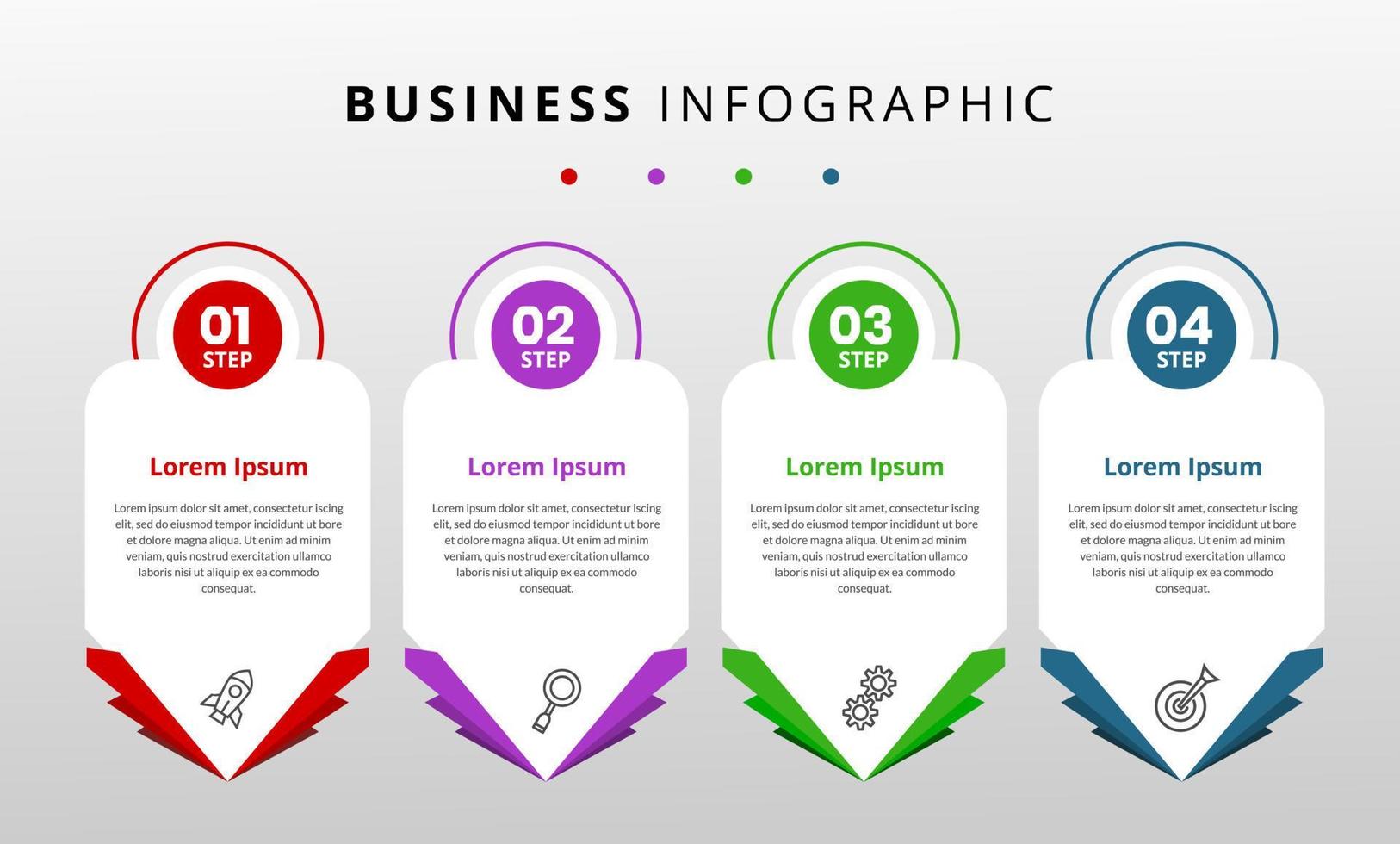 BUSINESS INFOGRAPHIC

01
STEP

Lorem Ipsum

Lorem ipsum dolor sit amet, consectetur iscing elit, sed do eiusmod tempor incididunt ut bore et dolore magna aliqua. Ut enim ad minim veniam, quis nostrud exercitation ullamco laboris nisi ut aliquip ex ea commodo consequat.

02
STEP

Lorem Ipsum

Lorem ipsum dolor sit amet, consectetur iscing elit, sed do eiusmod tempor incididunt ut bore et dolore magna aliqua. Ut enim ad minim veniam, quis nostrud exercitation ullamco laboris nisi ut aliquip ex ea commodo consequat.

03
STEP

Lorem Ipsum

Lorem ipsum dolor sit amet, consectetur iscing elit, sed do eiusmod tempor incididunt ut bore et dolore magna aliqua. Ut enim ad minim veniam, quis nostrud exercitation ullamco laboris nisi ut aliquip ex ea commodo consequat.

04
STEP

Lorem Ipsum

Lorem ipsum dolor sit amet, consectetur iscing elit, sed do eiusmod tempor incididunt ut bore et dolore magna aliqua. Ut enim ad minim veniam, quis nostrud exercitation ullamco laboris nisi ut aliquip ex ea commodo consequat.