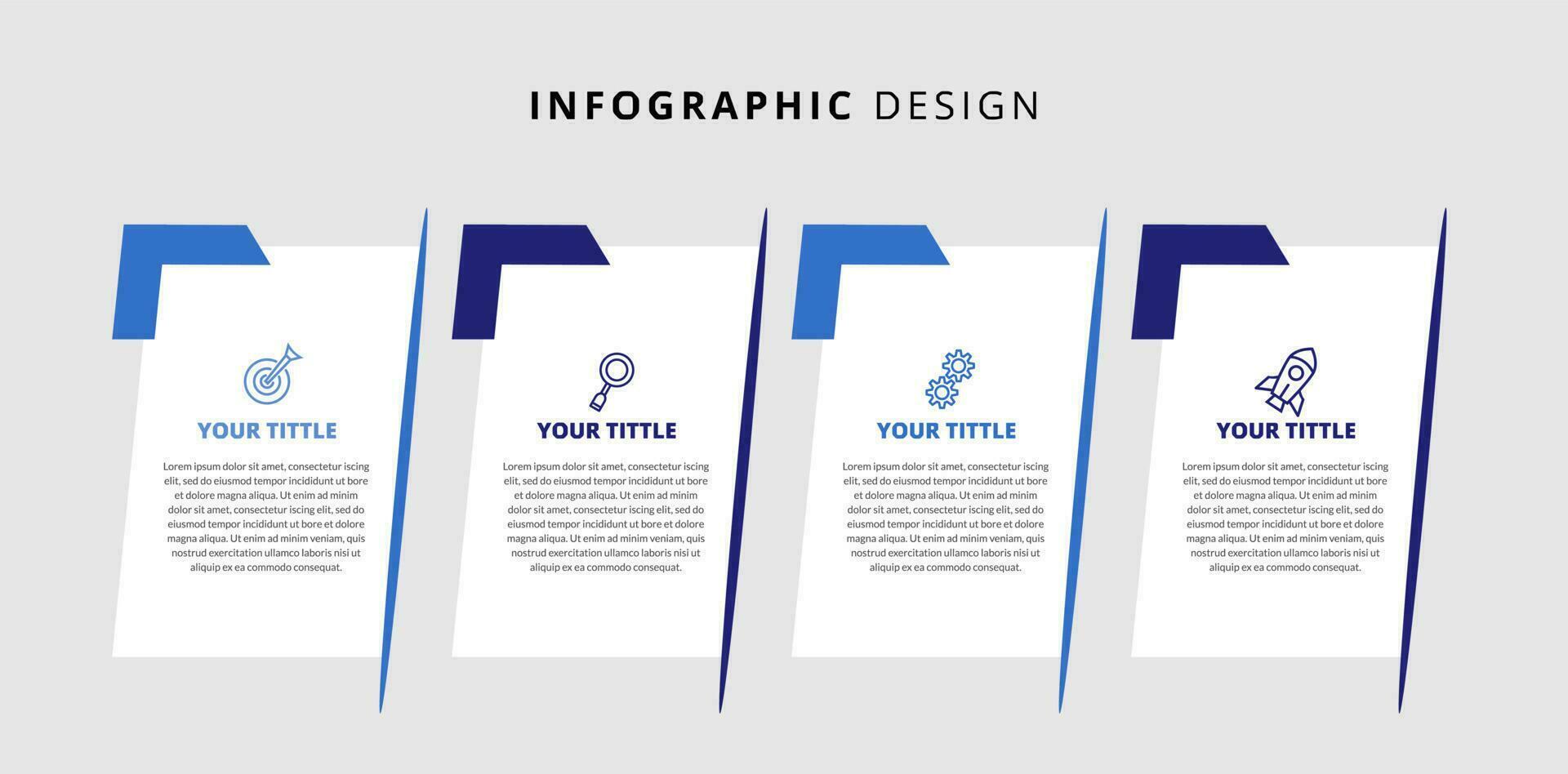 INFOGRAPHIC DESIGN

YOUR TITTLE

Lorem ipsum dolor sit amet, consectetur iscing elit, sed do eiusmod tempor incididunt ut bore et dolore magna aliqua. Ut enim ad minim dolor sit amet, consectetur iscing elit, sed do eiusmod tempor incididunt ut bore et dolore magna aliqua. Ut enim ad minim veniam, quis nostrud exercitation ullamco laboris nisi ut aliquip ex ea commodo consequat.

YOUR TITTLE

Lorem ipsum dolor sit amet, consectetur iscing elit, sed do eiusmod tempor incididunt ut bore et dolore magna aliqua. Ut enim ad minim dolor sit amet, consectetur iscing elit, sed do eiusmod tempor incididunt ut bore et dolore magna aliqua. Ut enim ad minim veniam, quis nostrud exercitation ullamco laboris nisi ut aliquip ex ea commodo consequat.

YOUR TITTLE

Lorem ipsum dolor sit amet, consectetur iscing elit, sed do eiusmod tempor incididunt ut bore et dolore magna aliqua. Ut enim ad minim dolor sit amet, consectetur iscing elit, sed do eiusmod tempor incididunt ut bore et dolore magna aliqua. Ut enim ad minim veniam, quis nostrud exercitation ullamco laboris nisi ut aliquip ex ea commodo consequat.

YOUR TITTLE

Lorem ipsum dolor sit amet, consectetur iscing elit, sed do eiusmod tempor incididunt ut bore et dolore magna aliqua. Ut enim ad minim dolor sit amet, consectetur iscing elit, sed do eiusmod tempor incididunt ut bore et dolore magna aliqua. Ut enim ad minim veniam, quis nostrud exercitation ullamco laboris nisi ut aliquip ex ea commodo consequat.