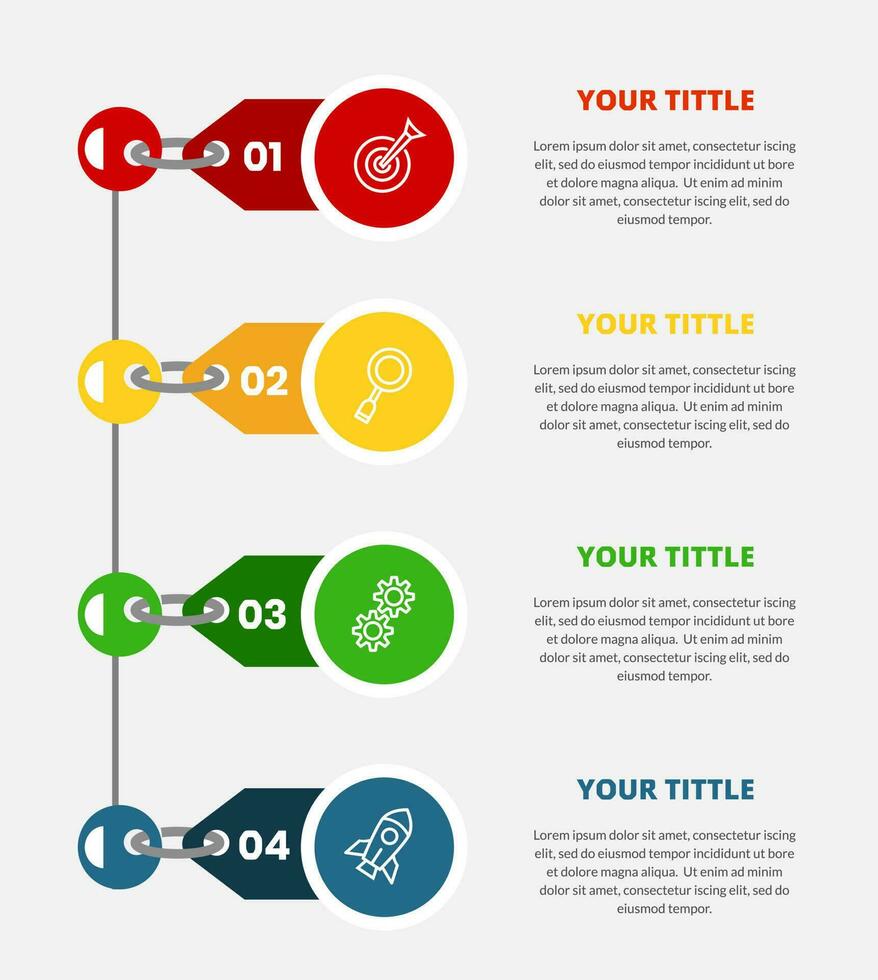 01

YOUR TITTLE

Lorem ipsum dolor sit amet, consectetur iscing elit, sed do eiusmod tempor incididunt ut bore et dolore magna aliqua. Ut enim ad minim dolor sit amet, consectetur iscing elit, sed do eiusmod tempor.

02

YOUR TITTLE

Lorem ipsum dolor sit amet, consectetur iscing elit, sed do eiusmod tempor incididunt ut bore et dolore magna aliqua. Ut enim ad minim dolor sit amet, consectetur iscing elit, sed do eiusmod tempor.

03

YOUR TITTLE

Lorem ipsum dolor sit amet, consectetur iscing elit, sed do eiusmod tempor incididunt ut bore et dolore magna aliqua. Ut enim ad minim dolor sit amet, consectetur iscing elit, sed do eiusmod tempor.

04

YOUR TITTLE

Lorem ipsum dolor sit amet, consectetur iscing elit, sed do eiusmod tempor incididunt ut bore et dolore magna aliqua. Ut enim ad minim dolor sit amet, consectetur iscing elit, sed do eiusmod tempor.