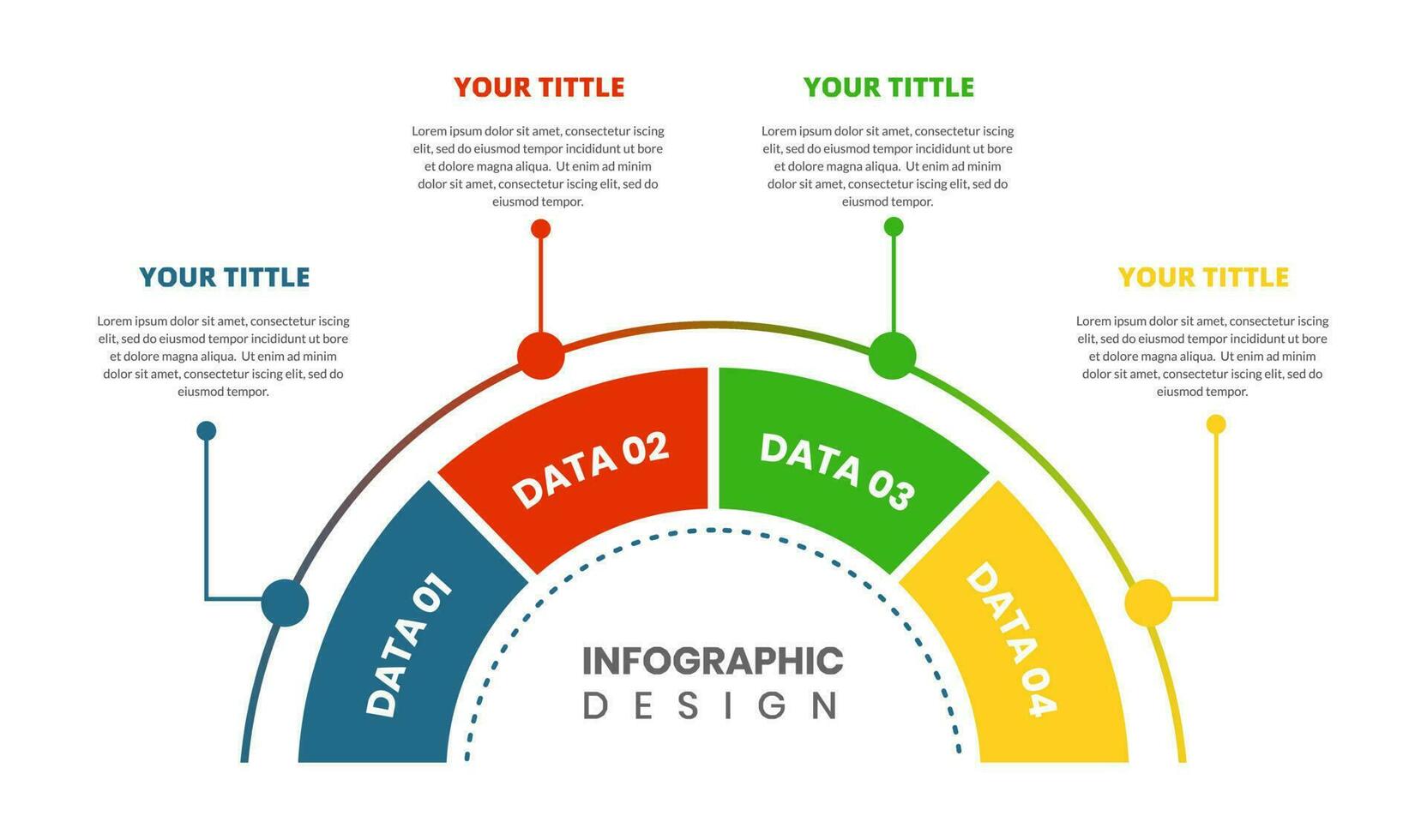 YOUR TITTLE

Lorem ipsum dolor sit amet, consectetur iscing elit, sed do eiusmod tempor incididunt ut bore et dolore magna aliqua. Ut enim ad minim dolor sit amet, consectetur iscing elit, sed do eiusmod tempor.

YOUR TITTLE

Lorem ipsum dolor sit amet, consectetur iscing elit, sed do eiusmod tempor incididunt ut bore et dolore magna aliqua. Ut enim ad minim dolor sit amet, consectetur iscing elit, sed do eiusmod tempor.

YOUR TITTLE

Lorem ipsum dolor sit amet, consectetur iscing elit, sed do eiusmod tempor incididunt ut bore et dolore magna aliqua. Ut enim ad minim dolor sit amet, consectetur iscing elit, sed do eiusmod tempor.

YOUR TITTLE

Lorem ipsum dolor sit amet, consectetur iscing elit, sed do eiusmod tempor incididunt ut bore et dolore magna aliqua. Ut enim ad minim dolor sit amet, consectetur iscing elit, sed do eiusmod tempor.

DATA 01

DATA 02

DATA 03

DATA 04

INFOGRAPHIC
DESIGN