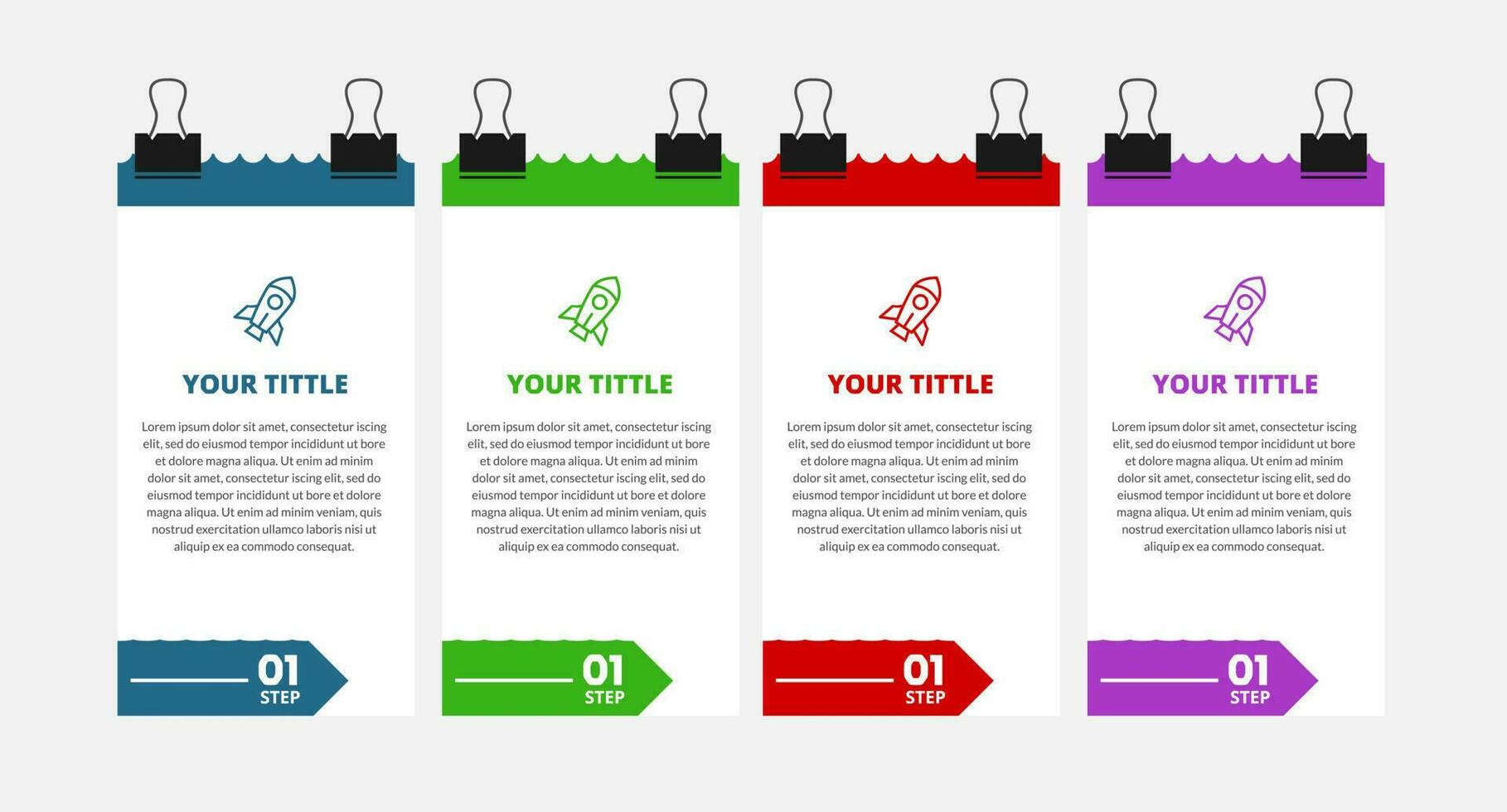 YOUR TITTLE

Lorem ipsum dolor sit amet, consectetur iscing elit, sed do eiusmod tempor incididunt ut bore et dolore magna aliqua. Ut enim ad minim dolor sit amet, consectetur iscing elit, sed do eiusmod tempor incididunt ut bore et dolore magna aliqua. Ut enim ad minim veniam, quis nostrud exercitation ullamco laboris nisi ut aliquip ex ea commodo consequat.

01
STEP

YOUR TITTLE

Lorem ipsum dolor sit amet, consectetur iscing elit, sed do eiusmod tempor incididunt ut bore et dolore magna aliqua. Ut enim ad minim dolor sit amet, consectetur iscing elit, sed do eiusmod tempor incididunt ut bore et dolore magna aliqua. Ut enim ad minim veniam, quis nostrud exercitation ullamco laboris nisi ut aliquip ex ea commodo consequat.

01
STEP

YOUR TITTLE

Lorem ipsum dolor sit amet, consectetur iscing elit, sed do eiusmod tempor incididunt ut bore et dolore magna aliqua. Ut enim ad minim dolor sit amet, consectetur iscing elit, sed do eiusmod tempor incididunt ut bore et dolore magna aliqua. Ut enim ad minim veniam, quis nostrud exercitation ullamco laboris nisi ut aliquip ex ea commodo consequat.

01
STEP

YOUR TITTLE

Lorem ipsum dolor sit amet, consectetur iscing elit, sed do eiusmod tempor incididunt ut bore et dolore magna aliqua. Ut enim ad minim dolor sit amet, consectetur iscing elit, sed do eiusmod tempor incididunt ut bore et dolore magna aliqua. Ut enim ad minim veniam, quis nostrud exercitation ullamco laboris nisi ut aliquip ex ea commodo consequat.

01
STEP