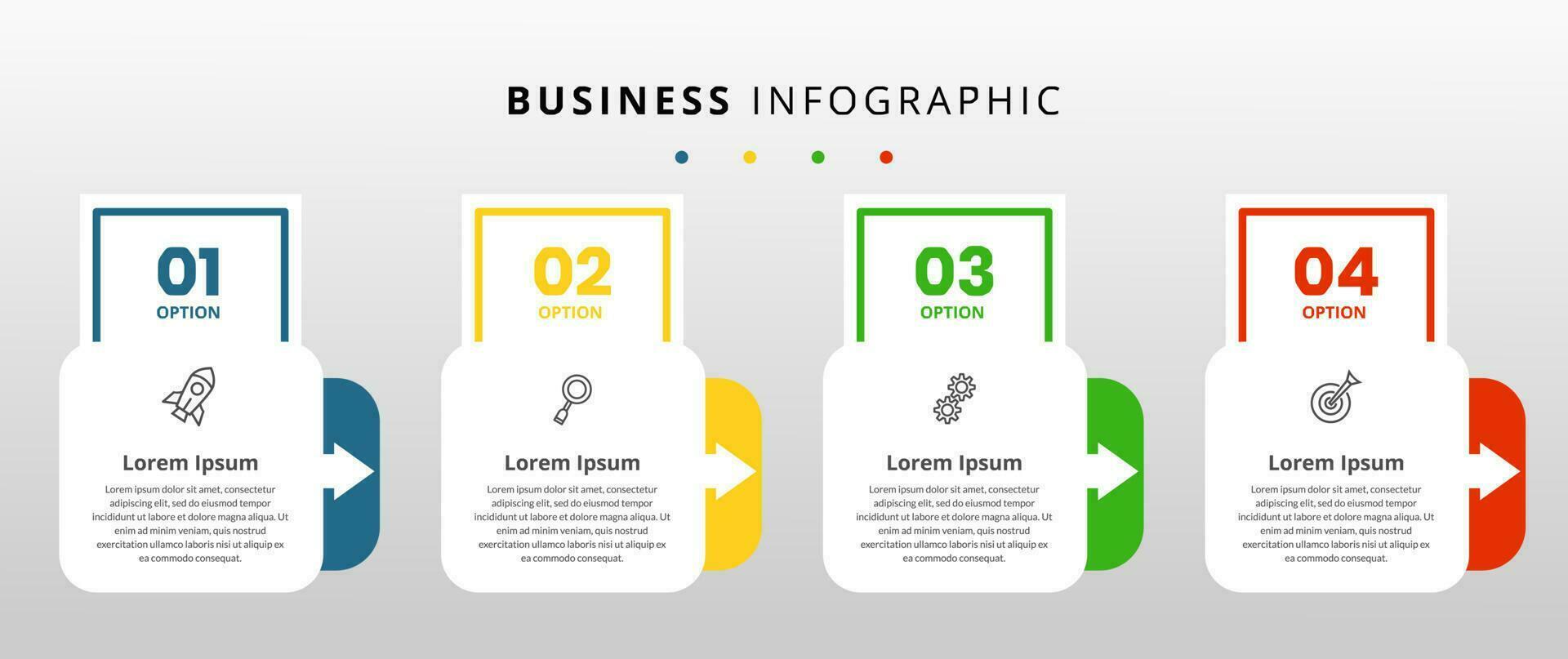 BUSINESS INFOGRAPHIC

01
OPTION

Lorem Ipsum

Lorem ipsum dolor sit amet, consectetur adipiscing elit, sed do eiusmod tempor incididunt ut labore et dolore magna aliqua. Ut enim ad minim veniam, quis nostrud exercitation ullamco laboris nisi ut aliquip ex ea commodo consequat.

02
OPTION

Lorem Ipsum

Lorem ipsum dolor sit amet, consectetur adipiscing elit, sed do eiusmod tempor incididunt ut labore et dolore magna aliqua. Ut enim ad minim veniam, quis nostrud exercitation ullamco laboris nisi ut aliquip ex ea commodo consequat.

03
OPTION

Lorem Ipsum

Lorem ipsum dolor sit amet, consectetur adipiscing elit, sed do eiusmod tempor incididunt ut labore et dolore magna aliqua. Ut enim ad minim veniam, quis nostrud exercitation ullamco laboris nisi ut aliquip ex ea commodo consequat.

04
OPTION

Lorem Ipsum

Lorem ipsum dolor sit amet, consectetur adipiscing elit, sed do eiusmod tempor incididunt ut labore et dolore magna aliqua. Ut enim ad minim veniam, quis nostrud exercitation ullamco laboris nisi ut aliquip ex ea commodo consequat.