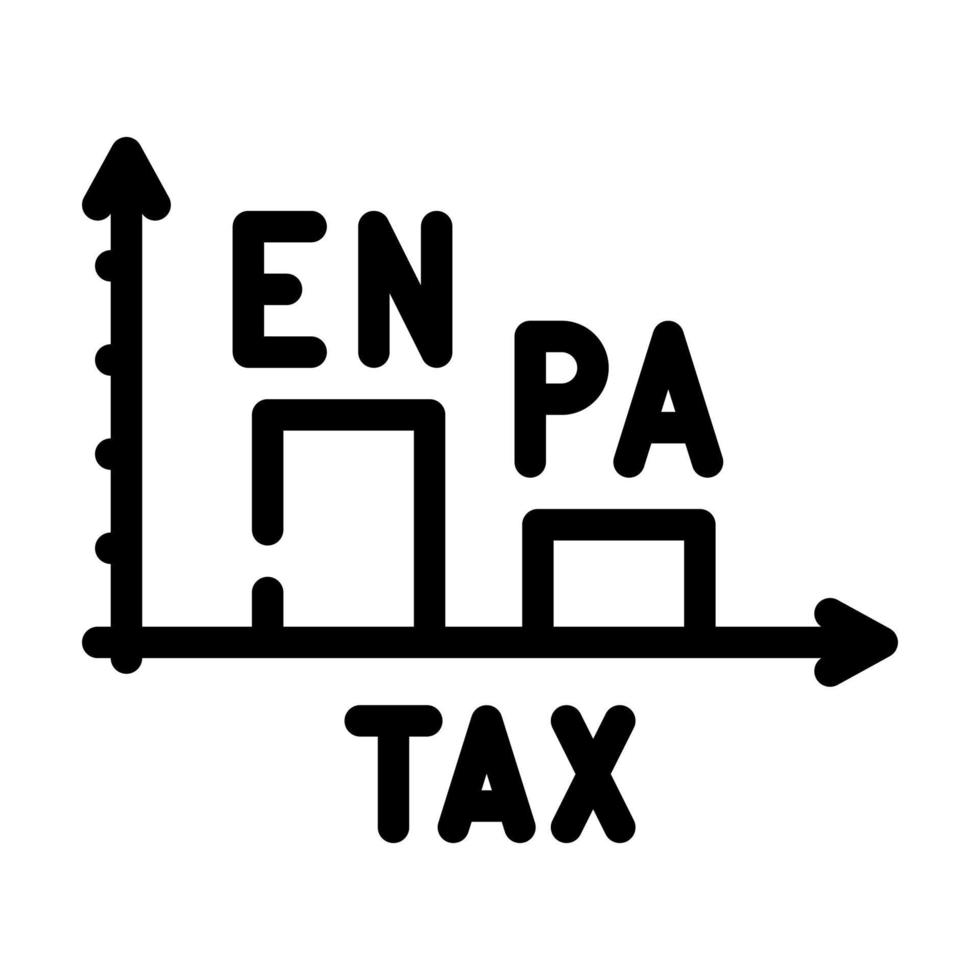 EN
PA
TAX