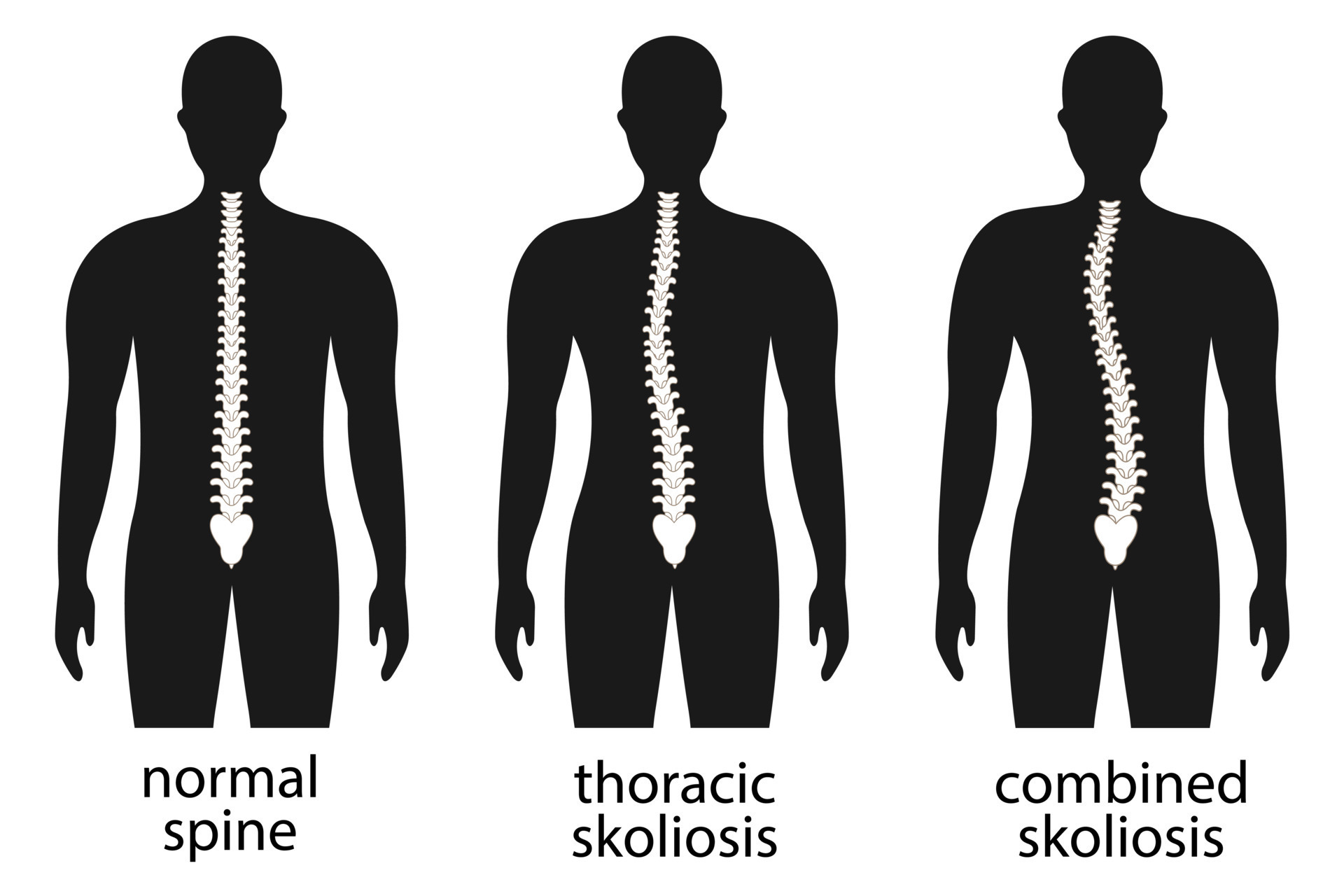 normal spine

thoracic skoliosis

combined skoliosis