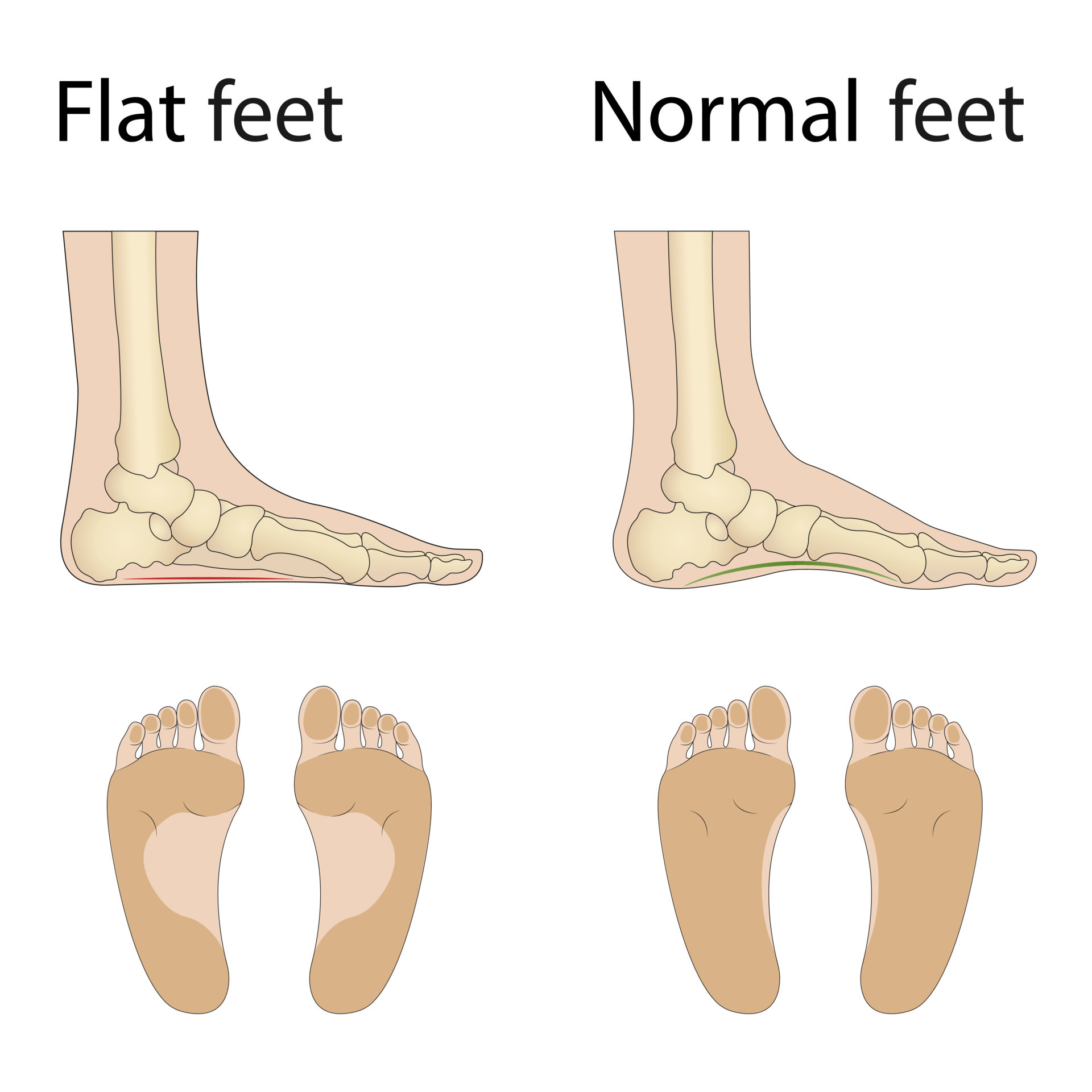 Flat feet

Normal feet