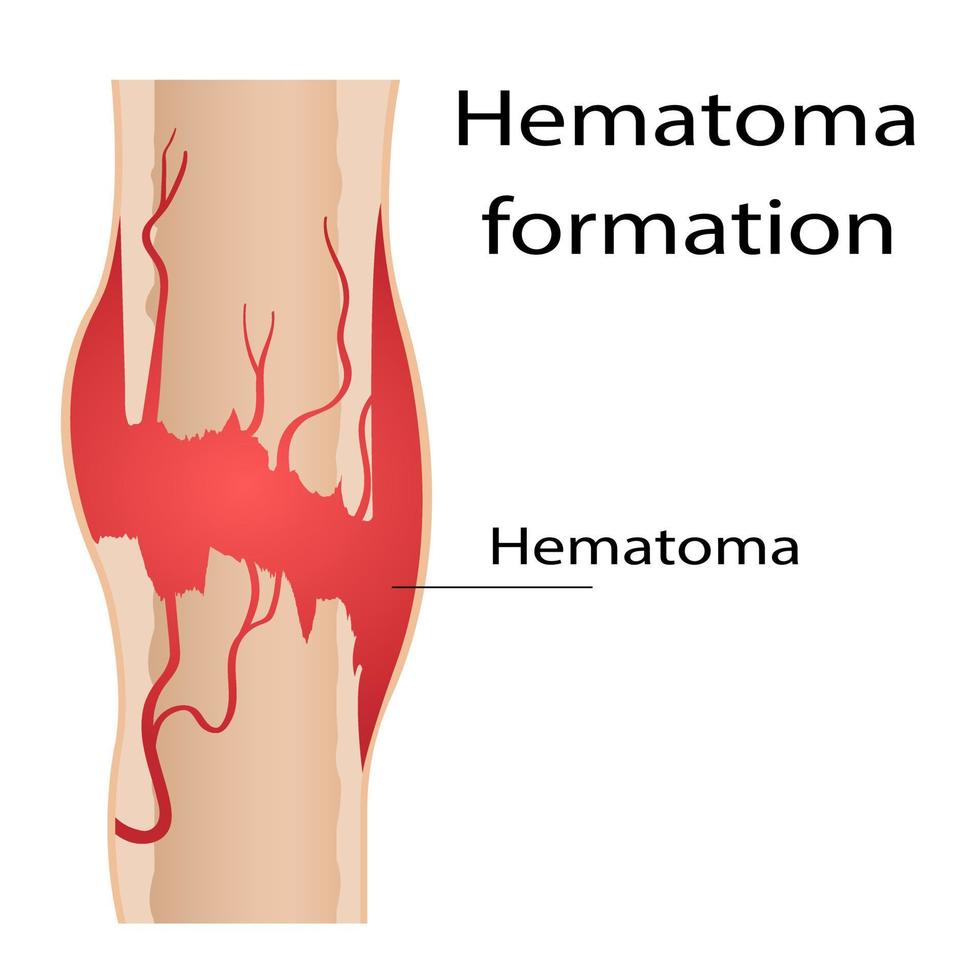 Hematoma formation

Hematoma