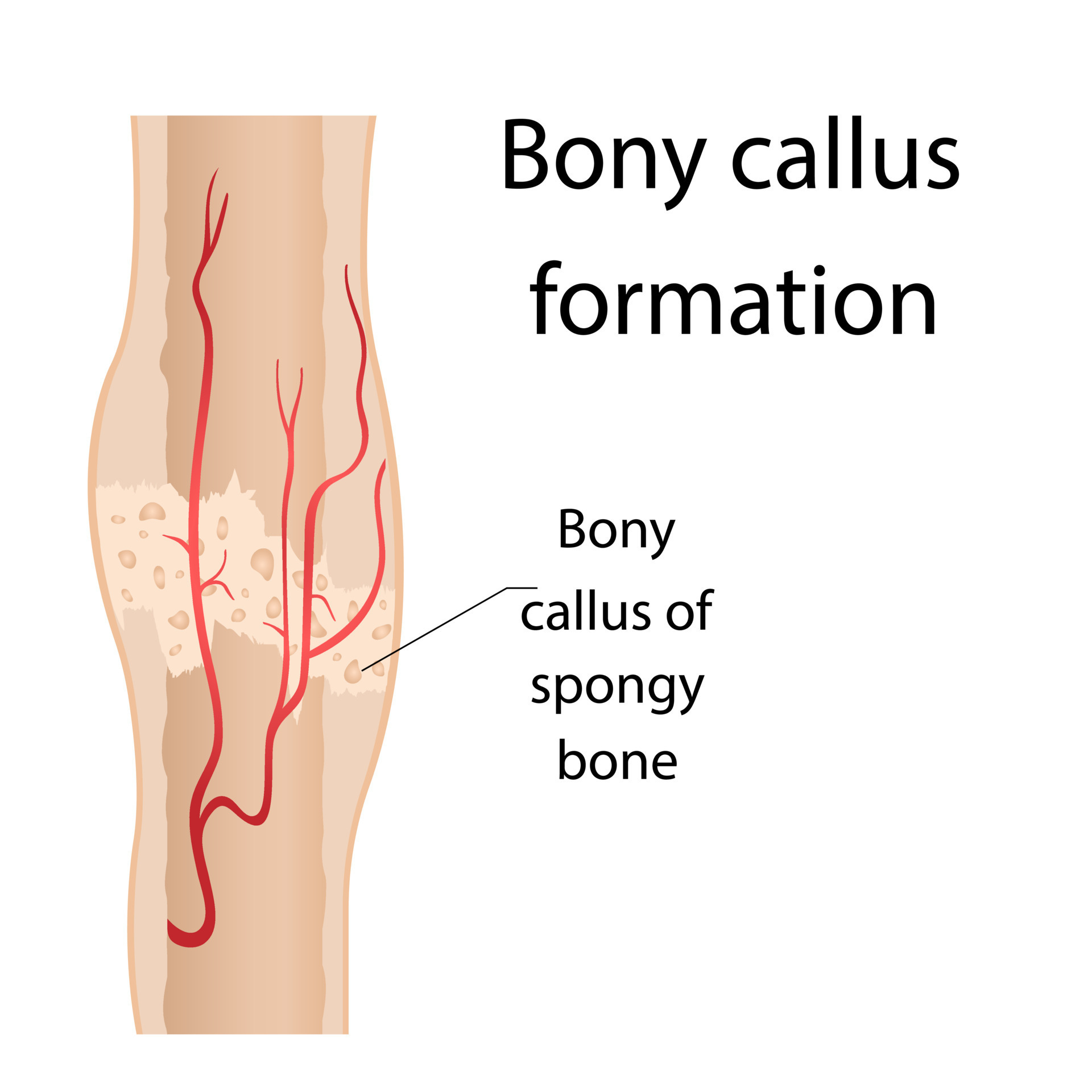 Bony callus formation

Bony callus of spongy bone