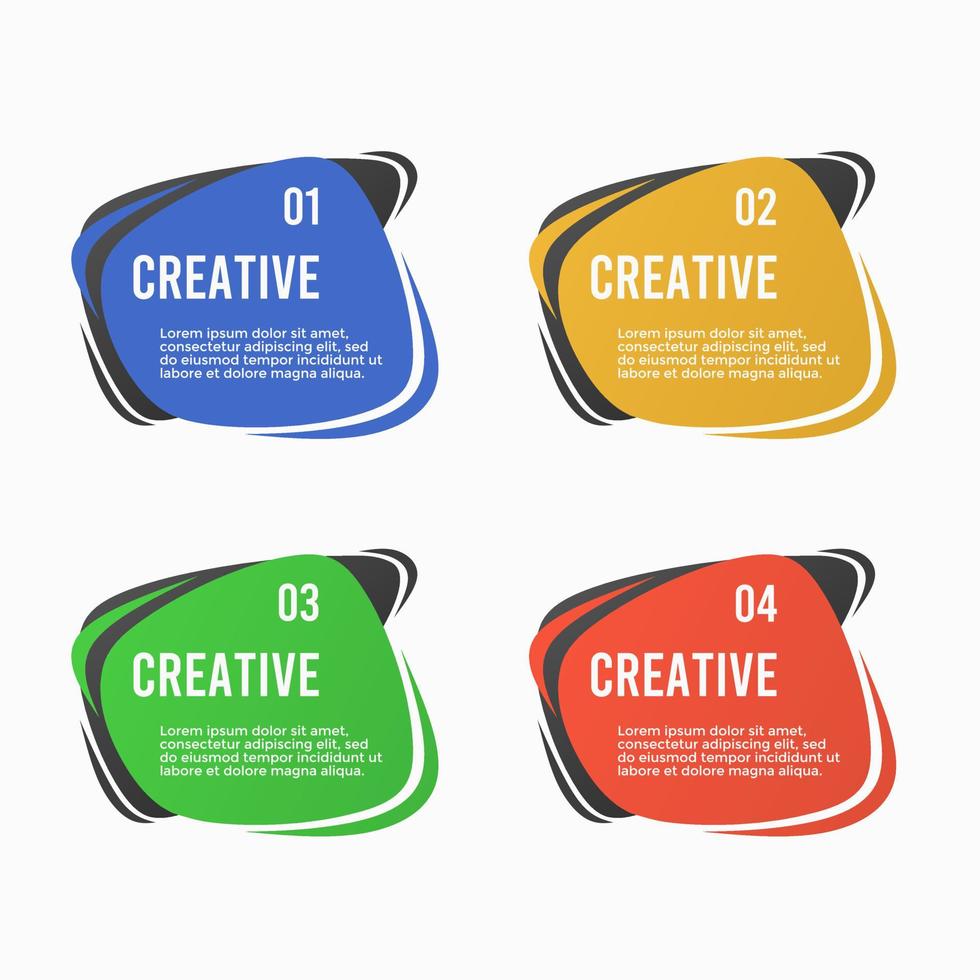 01
CREATIVE
Lorem ipsum dolor sit amet, consectetur adipiscing elit, sed do eiusmod tempor incididunt ut labore et dolore magna aliqua.

02
CREATIVE
Lorem ipsum dolor sit amet, consectetur adipiscing elit, sed do eiusmod tempor incididunt ut labore et dolore magna aliqua.

03
CREATIVE
Lorem ipsum dolor sit amet, consectetur adipiscing elit, sed do eiusmod tempor incididunt ut labore et dolore magna aliqua.

04
CREATIVE
Lorem ipsum dolor sit amet, consectetur adipiscing elit, sed do eiusmod tempor incididunt ut labore et dolore magna aliqua.