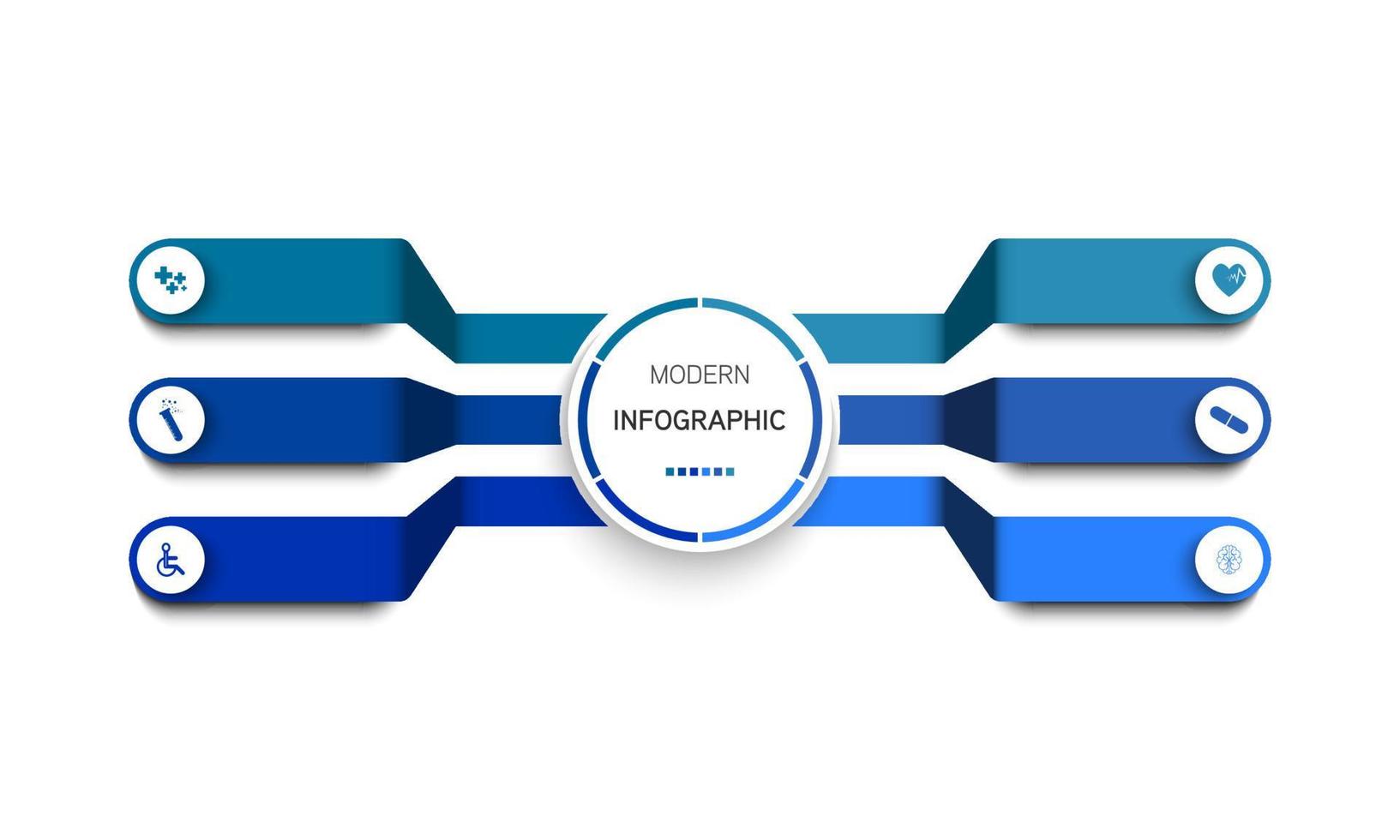 MODERN
INFOGRAPHIC