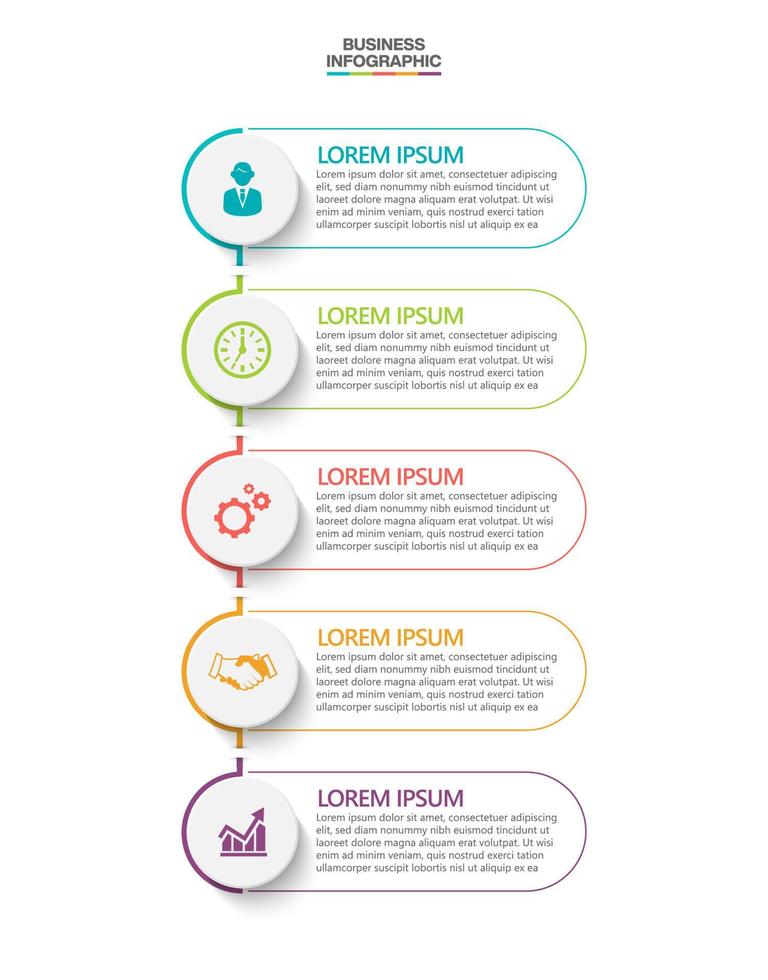 BUSINESS
INFOGRAPHIC

LOREM IPSUM
Lorem ipsum dolor sit amet, consectetuer adipiscing elit, sed diam nonummy nibh euismod tincidunt ut laoreet dolore magna aliquam erat volutpat. Ut wisi enim ad minim veniam, quis nostrud exerci tation ullamcorper suscipit lobortis nisl ut aliquip ex ea

LOREM IPSUM
Lorem ipsum dolor sit amet, consectetuer adipiscing elit, sed diam nonummy nibh euismod tincidunt ut laoreet dolore magna aliquam erat volutpat. Ut wisi enim ad minim veniam, quis nostrud exerci tation ullamcorper suscipit lobortis nisl ut aliquip ex ea

LOREM IPSUM
Lorem ipsum dolor sit amet, consectetuer adipiscing elit, sed diam nonummy nibh euismod tincidunt ut laoreet dolore magna aliquam erat volutpat. Ut wisi enim ad minim veniam, quis nostrud exerci tation ullamcorper suscipit lobortis nisl ut aliquip ex ea

LOREM IPSUM
Lorem ipsum dolor sit amet, consectetuer adipiscing elit, sed diam nonummy nibh euismod tincidunt ut laoreet dolore magna aliquam erat volutpat. Ut wisi enim ad minim veniam, quis nostrud exerci tation ullamcorper suscipit lobortis nisl ut aliquip ex ea

LOREM IPSUM
Lorem ipsum dolor sit amet, consectetuer adipiscing elit, sed diam nonummy nibh euismod tincidunt ut laoreet dolore magna aliquam erat volutpat. Ut wisi enim ad minim veniam, quis nostrud exerci tation ullamcorper suscipit lobortis nisl ut aliquip ex ea