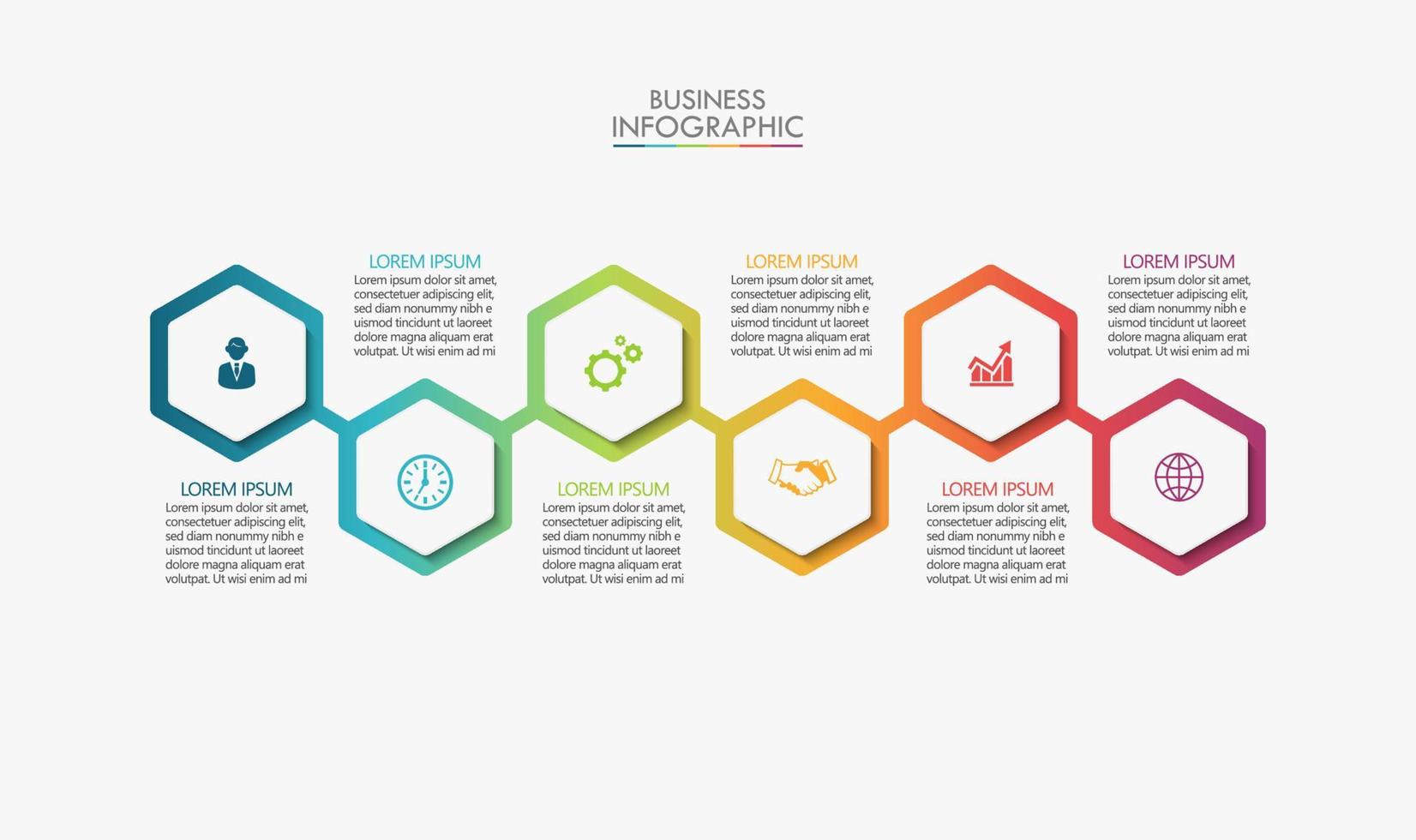 BUSINESS
INFOGRAPHIC

LOREM IPSUM
Lorem ipsum dolor sit amet, consectetuer adipiscing elit, sed diam nonummy nibh e uismod tincidunt ut laoreet dolore magna aliquam erat volutpat. Ut wisi enim ad mi

LOREM IPSUM
Lorem ipsum dolor sit amet, consectetuer adipiscing elit, sed diam nonummy nibh e uismod tincidunt ut laoreet dolore magna aliquam erat volutpat. Ut wisi enim ad mi

LOREM IPSUM
Lorem ipsum dolor sit amet, consectetuer adipiscing elit, sed diam nonummy nibh e uismod tincidunt ut laoreet dolore magna aliquam erat volutpat. Ut wisi enim ad mi

LOREM IPSUM
Lorem ipsum dolor sit amet, consectetuer adipiscing elit, sed diam nonummy nibh e uismod tincidunt ut laoreet dolore magna aliquam erat volutpat. Ut wisi enim ad mi

LOREM IPSUM
Lorem ipsum dolor sit amet, consectetuer adipiscing elit, sed diam nonummy nibh e uismod tincidunt ut laoreet dolore magna aliquam erat volutpat. Ut wisi enim ad mi

LOREM IPSUM
Lorem ipsum dolor sit amet, consectetuer adipiscing elit, sed diam nonummy nibh e uismod tincidunt ut laoreet dolore magna aliquam erat volutpat. Ut wisi enim ad mi