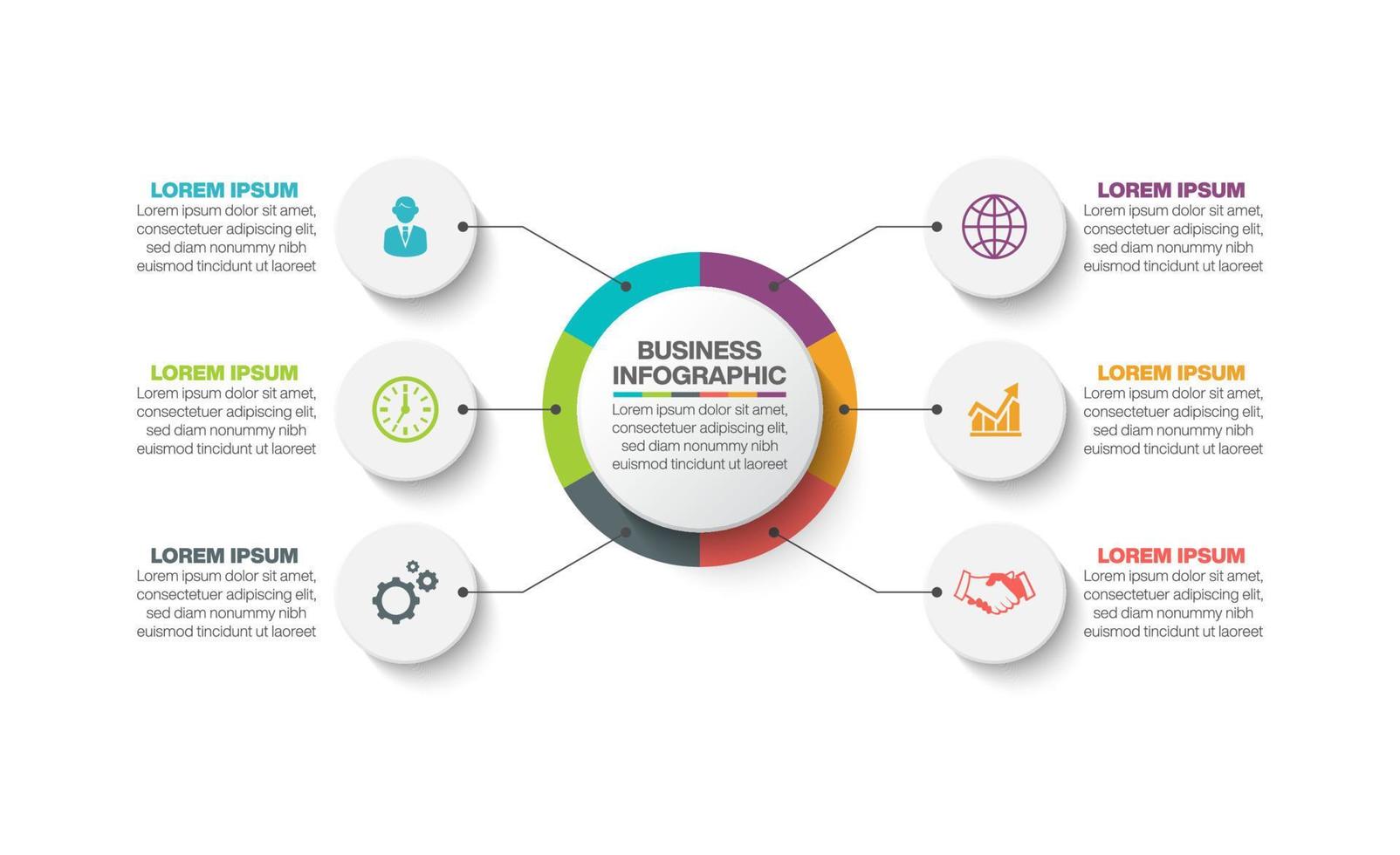 LOREM IPSUM
Lorem ipsum dolor sit amet, consectetuer adipiscing elit, sed diam nonummy nibh euismod tincidunt ut laoreet

LOREM IPSUM
Lorem ipsum dolor sit amet, consectetuer adipiscing elit, sed diam nonummy nibh euismod tincidunt ut laoreet

LOREM IPSUM
Lorem ipsum dolor sit amet, consectetuer adipiscing elit, sed diam nonummy nibh euismod tincidunt ut laoreet

BUSINESS INFOGRAPHIC
Lorem ipsum dolor sit amet, consectetuer adipiscing elit, sed diam nonummy nibh euismod tincidunt ut laoreet

LOREM IPSUM
Lorem ipsum dolor sit amet, consectetuer adipiscing elit, sed diam nonummy nibh euismod tincidunt ut laoreet

LOREM IPSUM
Lorem ipsum dolor sit amet, consectetuer adipiscing elit, sed diam nonummy nibh euismod tincidunt ut laoreet

LOREM IPSUM
Lorem ipsum dolor sit amet, consectetuer adipiscing elit, sed diam nonummy nibh euismod tincidunt ut laoreet