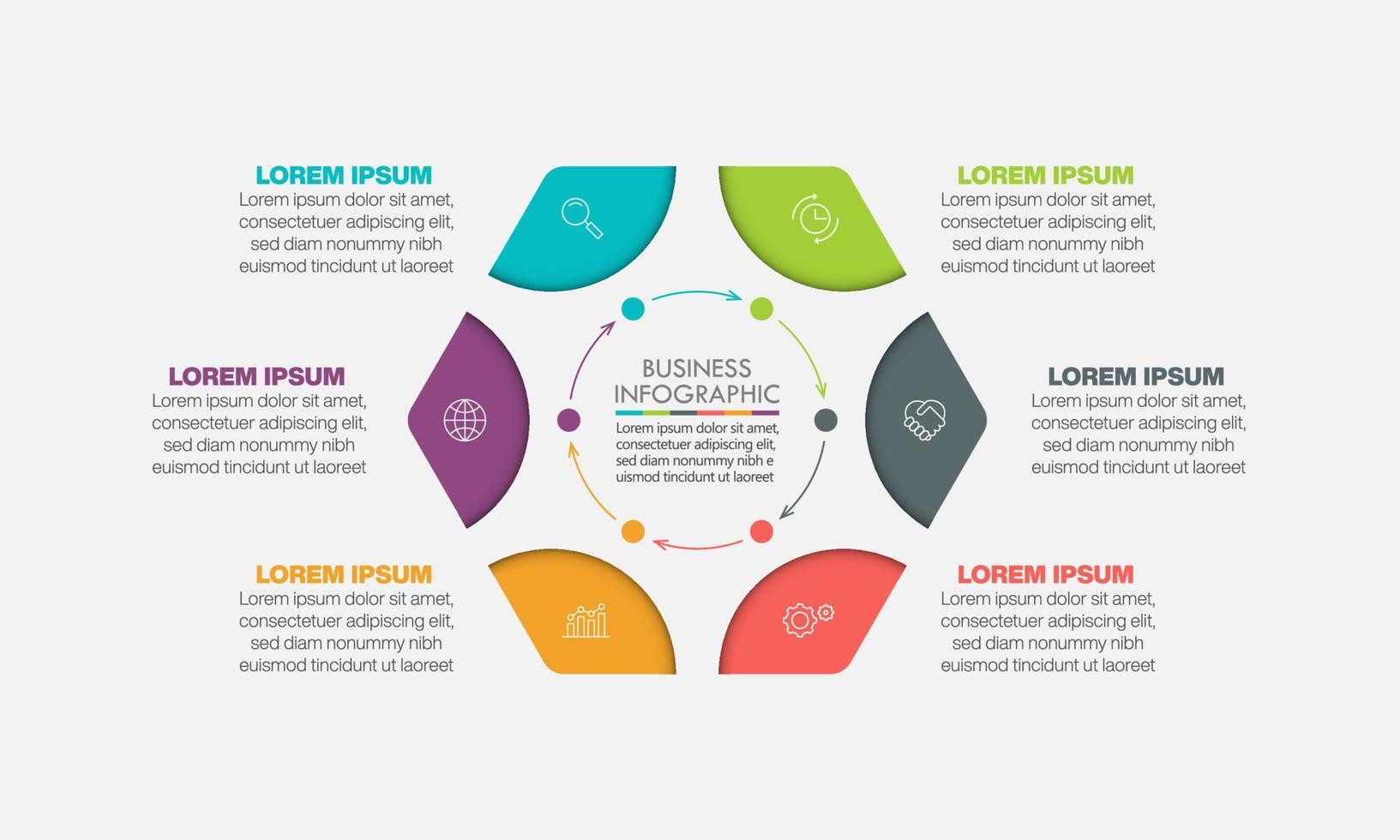 LOREM IPSUM
Lorem ipsum dolor sit amet, consectetuer adipiscing elit, sed diam nonummy nibh euismod tincidunt ut laoreet

LOREM IPSUM
Lorem ipsum dolor sit amet, consectetuer adipiscing elit, sed diam nonummy nibh euismod tincidunt ut laoreet

LOREM IPSUM
Lorem ipsum dolor sit amet, consectetuer adipiscing elit, sed diam nonummy nibh euismod tincidunt ut laoreet

BUSINESS INFOGRAPHIC
Lorem ipsum dolor sit amet, consectetuer adipiscing elit, sed diam nonummy nibh e uismod tincidunt ut laoreet

LOREM IPSUM
Lorem ipsum dolor sit amet, consectetuer adipiscing elit, sed diam nonummy nibh euismod tincidunt ut laoreet

LOREM IPSUM
Lorem ipsum dolor sit amet, consectetuer adipiscing elit, sed diam nonummy nibh euismod tincidunt ut laoreet

LOREM IPSUM
Lorem ipsum dolor sit amet, consectetuer adipiscing elit, sed diam nonummy nibh euismod tincidunt ut laoreet