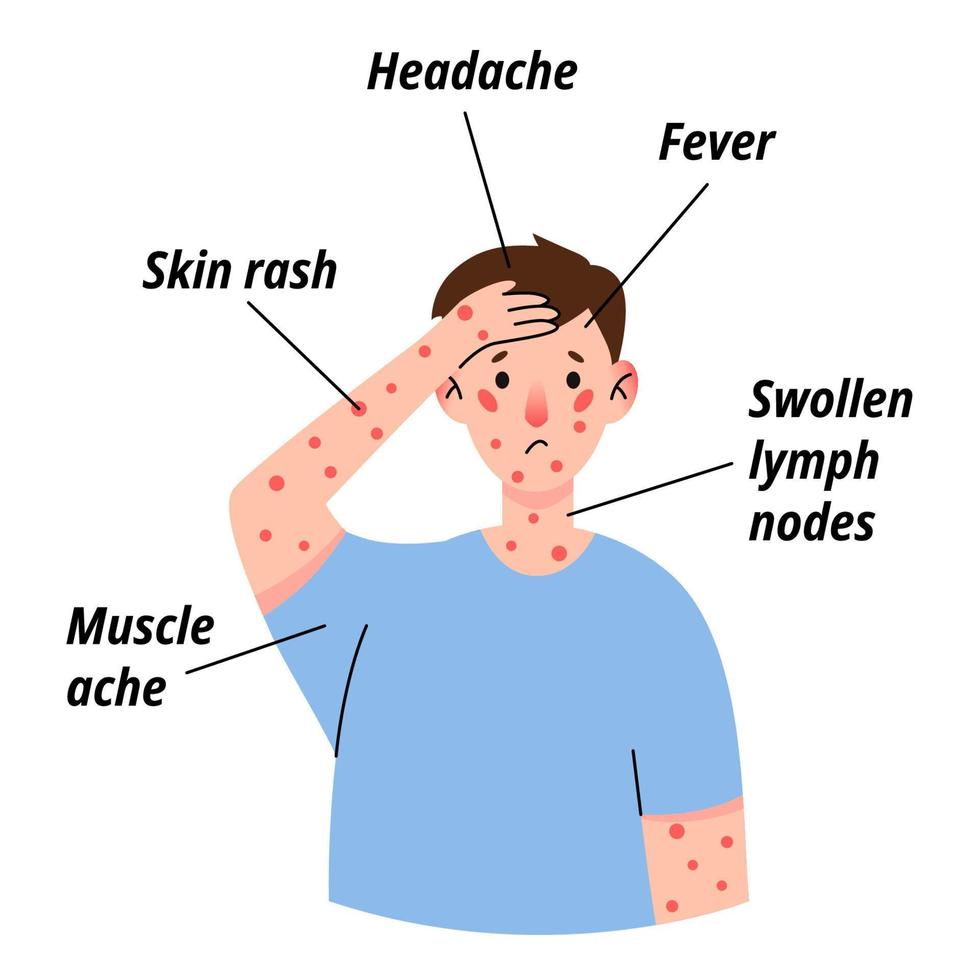 Headache

Fever

Skin rash

Swollen lymph nodes

Muscle ache