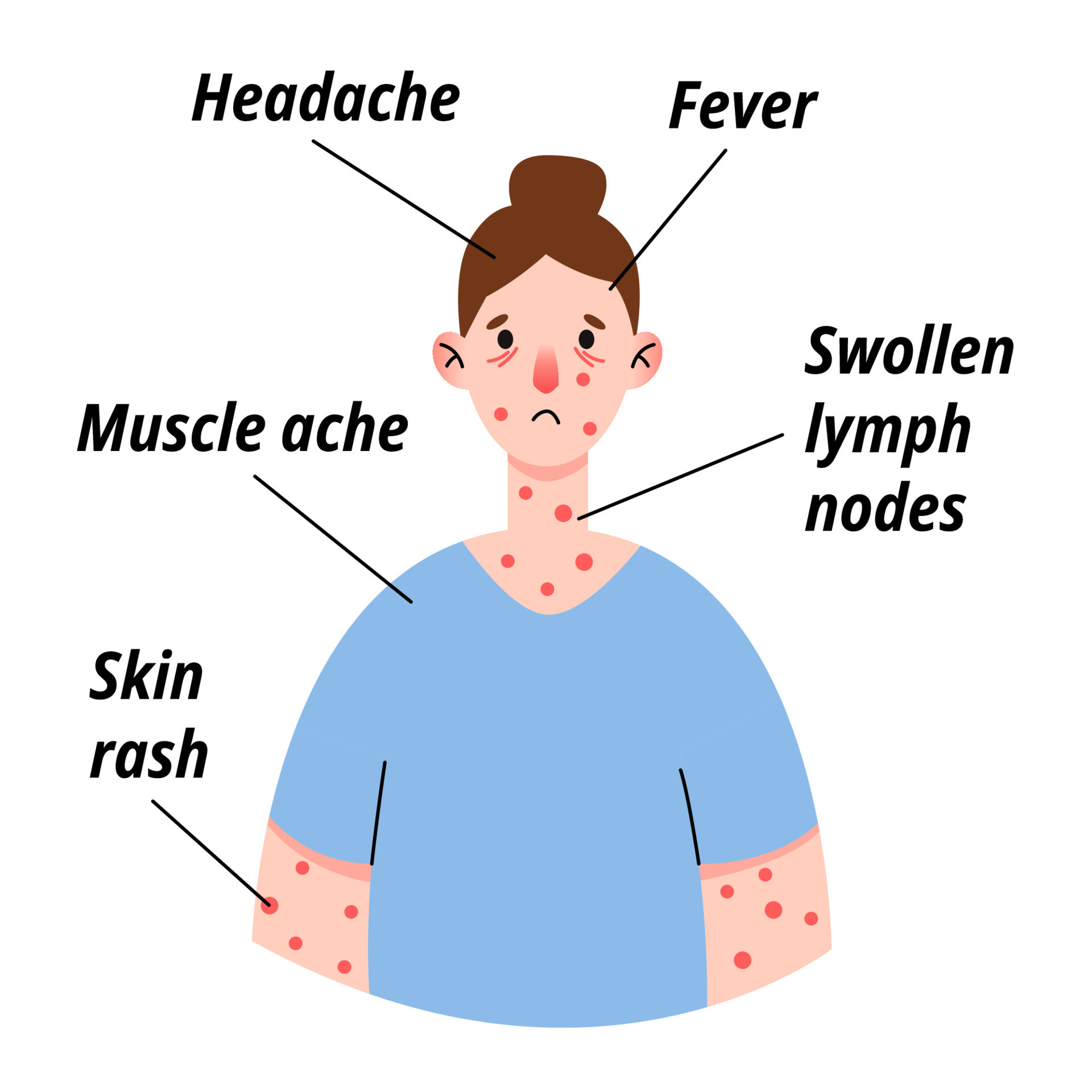 Headache

Fever

Swollen lymph nodes

Muscle ache

Skin rash