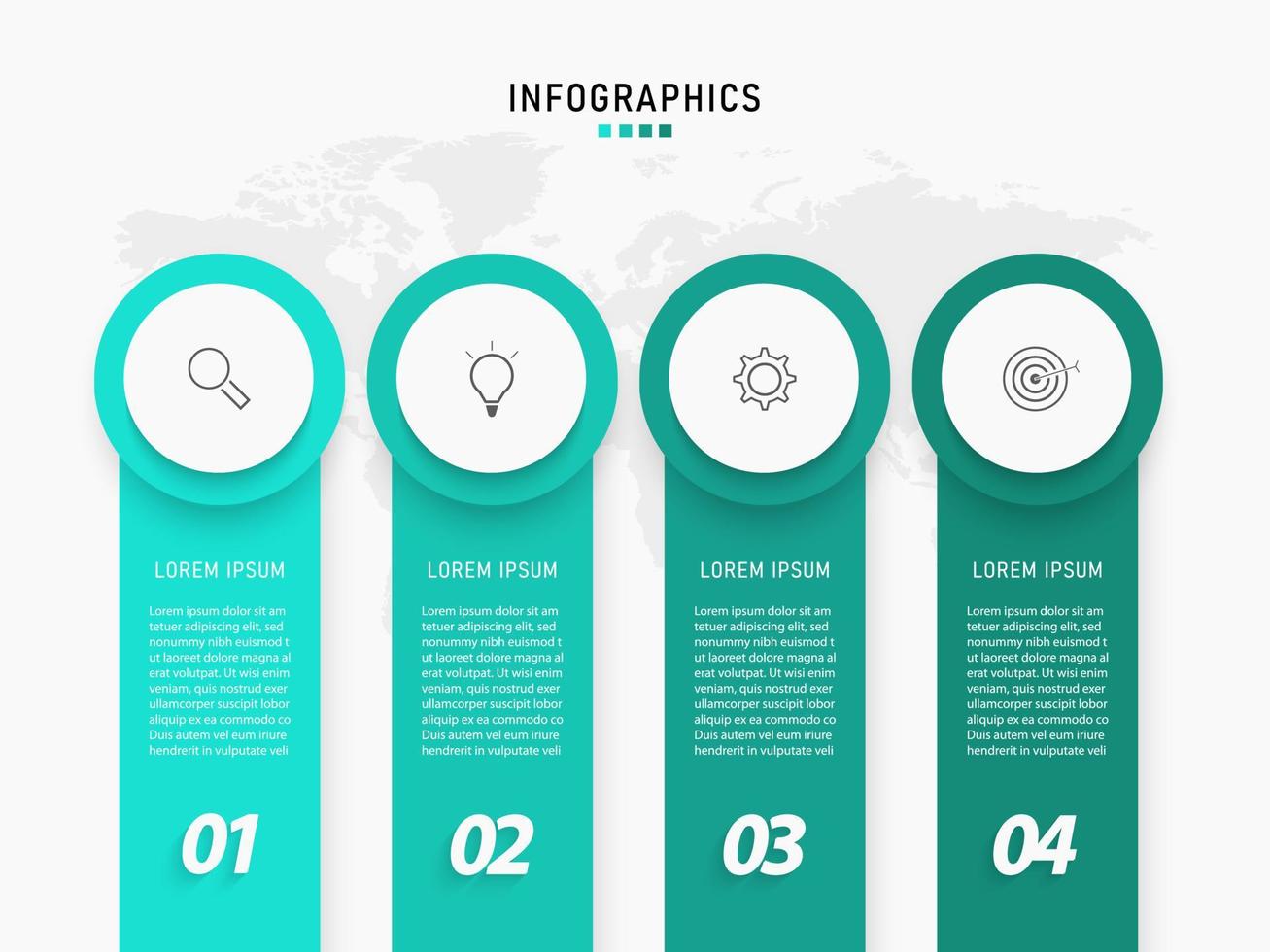 INFOGRAPHICS

LOREM IPSUM

Lorem ipsum dolor sit am tetuer adipiscing elit, sed nonummy nibh euismod t ut laoreet dolore magna al erat volutpat. Ut wisi enim veniam, quis nostrud exer ullamcorper suscipit lobor aliquip ex ea commodo co Duis autem vel eum iriure hendrerit in vulputate veli

01

LOREM IPSUM

Lorem ipsum dolor sit am tetuer adipiscing elit, sed nonummy nibh euismod t ut laoreet dolore magna al erat volutpat. Ut wisi enim veniam, quis nostrud exer ullamcorper suscipit lobor aliquip ex ea commodo co Duis autem vel eum iriure hendrerit in vulputate veli

02

LOREM IPSUM

Lorem ipsum dolor sit am tetuer adipiscing elit, sed nonummy nibh euismod t ut laoreet dolore magna al erat volutpat. Ut wisi enim veniam, quis nostrud exer ullamcorper suscipit lobor aliquip ex ea commodo co Duis autem vel eum iriure hendrerit in vulputate veli

03

LOREM IPSUM

Lorem ipsum dolor sit am tetuer adipiscing elit, sed nonummy nibh euismod t ut laoreet dolore magna al erat volutpat. Ut wisi enim veniam, quis nostrud exer ullamcorper suscipit lobor aliquip ex ea commodo co Duis autem vel eum iriure hendrerit in vulputate veli

04