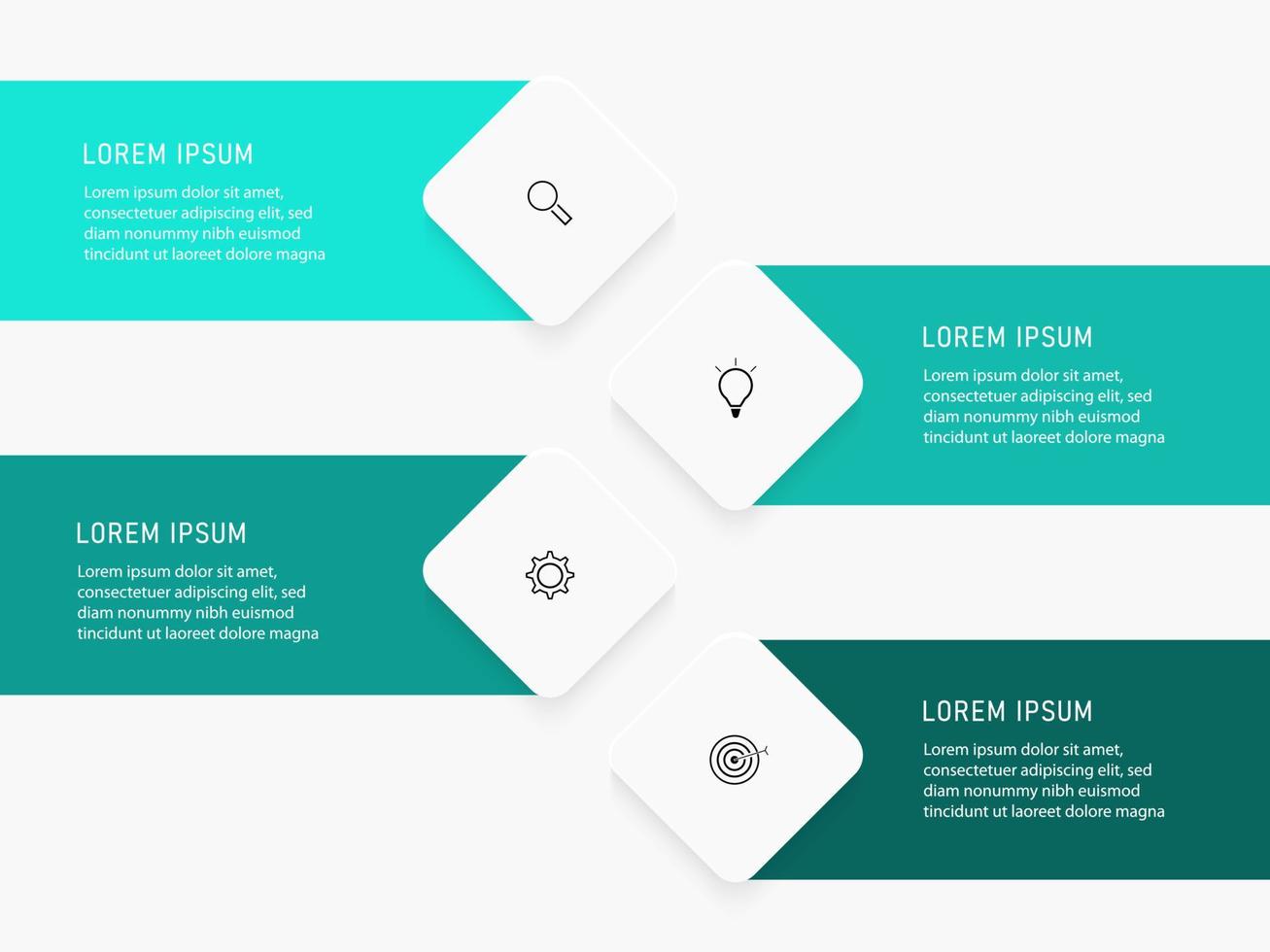 LOREM IPSUM
Lorem ipsum dolor sit amet, consectetuer adipiscing elit, sed diam nonummy nibh euismod tincidunt ut laoreet dolore magna

LOREM IPSUM
Lorem ipsum dolor sit amet, consectetuer adipiscing elit, sed diam nonummy nibh euismod tincidunt ut laoreet dolore magna

LOREM IPSUM
Lorem ipsum dolor sit amet, consectetuer adipiscing elit, sed diam nonummy nibh euismod tincidunt ut laoreet dolore magna

LOREM IPSUM
Lorem ipsum dolor sit amet, consectetuer adipiscing elit, sed diam nonummy nibh euismod tincidunt ut laoreet dolore magna