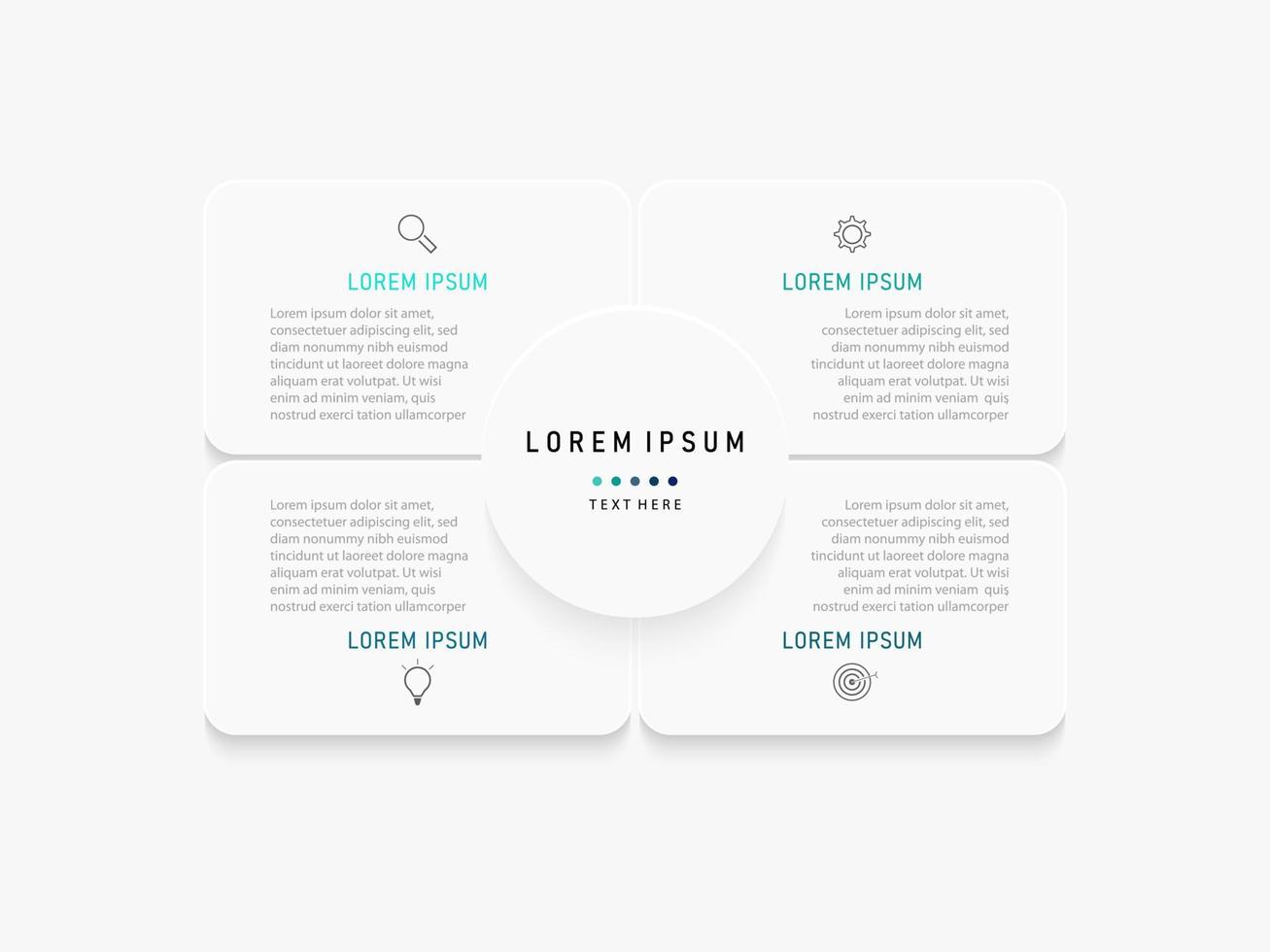 LOREM IPSUM

Lorem ipsum dolor sit amet, consectetuer adipiscing elit, sed diam nonummy nibh euismod tincidunt ut laoreet dolore magna aliquam erat volutpat. Ut wisi enim ad minim veniam, quis nostrud exerci tation ullamcorper

LOREM IPSUM

Lorem ipsum dolor sit amet, consectetuer adipiscing elit, sed diam nonummy nibh euismod tincidunt ut laoreet dolore magna aliquam erat volutpat. Ut wisi enim ad minim veniam quis nostrud exerci tation ullamcorper

LOREM IPSUM

TEXT HERE

Lorem ipsum dolor sit amet, consectetuer adipiscing elit, sed diam nonummy nibh euismod tincidunt ut laoreet dolore magna aliquam erat volutpat. Ut wisi enim ad minim veniam, quis nostrud exerci tation ullamcorper

LOREM IPSUM

Lorem ipsum dolor sit amet, consectetuer adipiscing elit, sed diam nonummy nibh euismod tincidunt ut laoreet dolore magna aliquam erat volutpat. Ut wisi enim ad minim veniam quis nostrud exerci tation ullamcorper

LOREM IPSUM