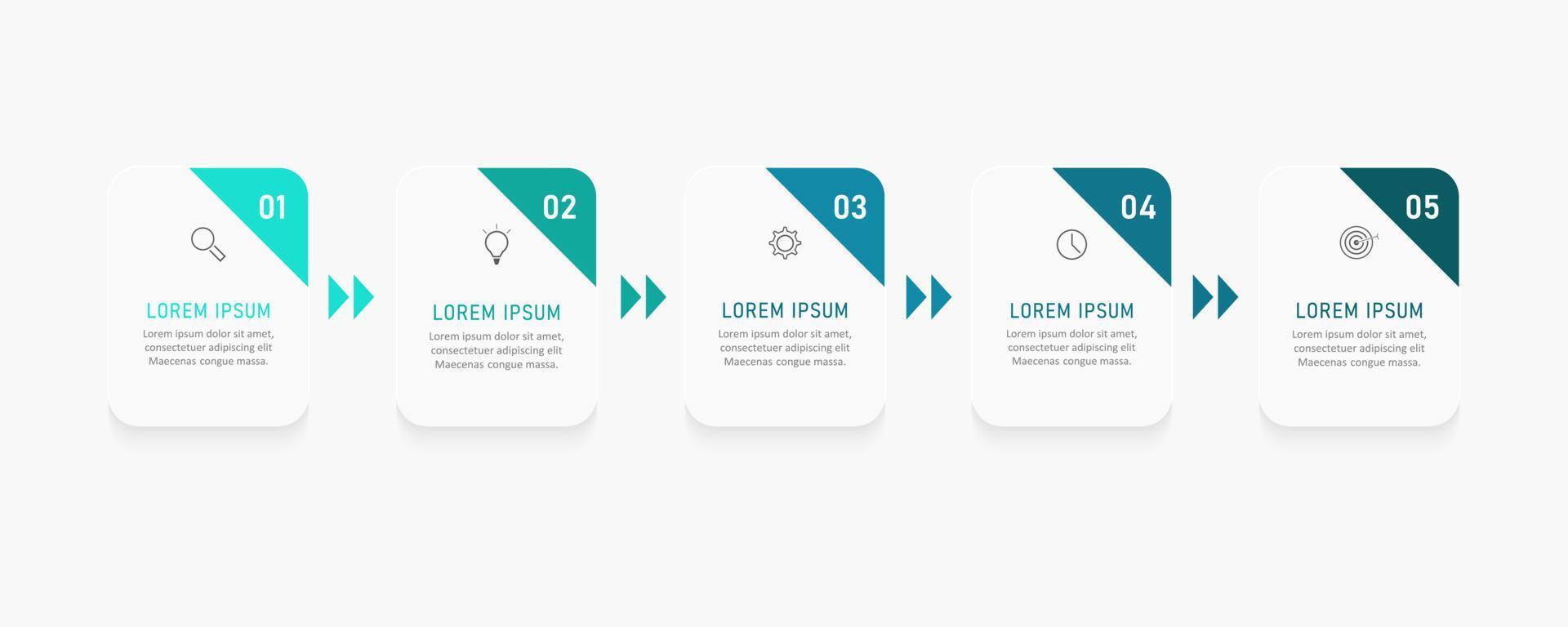 01

LOREM IPSUM

Lorem ipsum dolor sit amet, consectetuer adipiscing elit Maecenas congue massa.

02

LOREM IPSUM

Lorem ipsum dolor sit amet, consectetuer adipiscing elit Maecenas congue massa.

03

LOREM IPSUM

Lorem ipsum dolor sit amet, consectetuer adipiscing elit Maecenas congue massa.

04

LOREM IPSUM

Lorem ipsum dolor sit amet, consectetuer adipiscing elit Maecenas congue massa.

05

LOREM IPSUM

Lorem ipsum dolor sit amet, consectetuer adipiscing elit Maecenas congue massa.