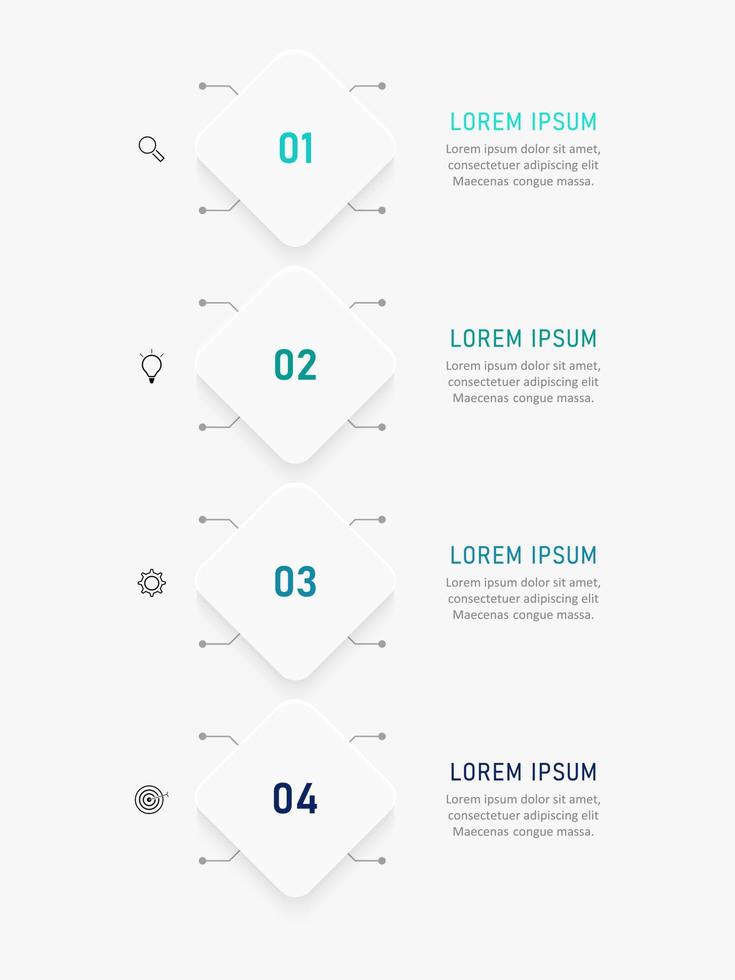 01

LOREM IPSUM
Lorem ipsum dolor sit amet, consectetuer adipiscing elit Maecenas congue massa.

02

LOREM IPSUM
Lorem ipsum dolor sit amet, consectetuer adipiscing elit Maecenas congue massa.

03

LOREM IPSUM
Lorem ipsum dolor sit amet, consectetuer adipiscing elit Maecenas congue massa.

04

LOREM IPSUM
Lorem ipsum dolor sit amet, consectetuer adipiscing elit Maecenas congue massa.