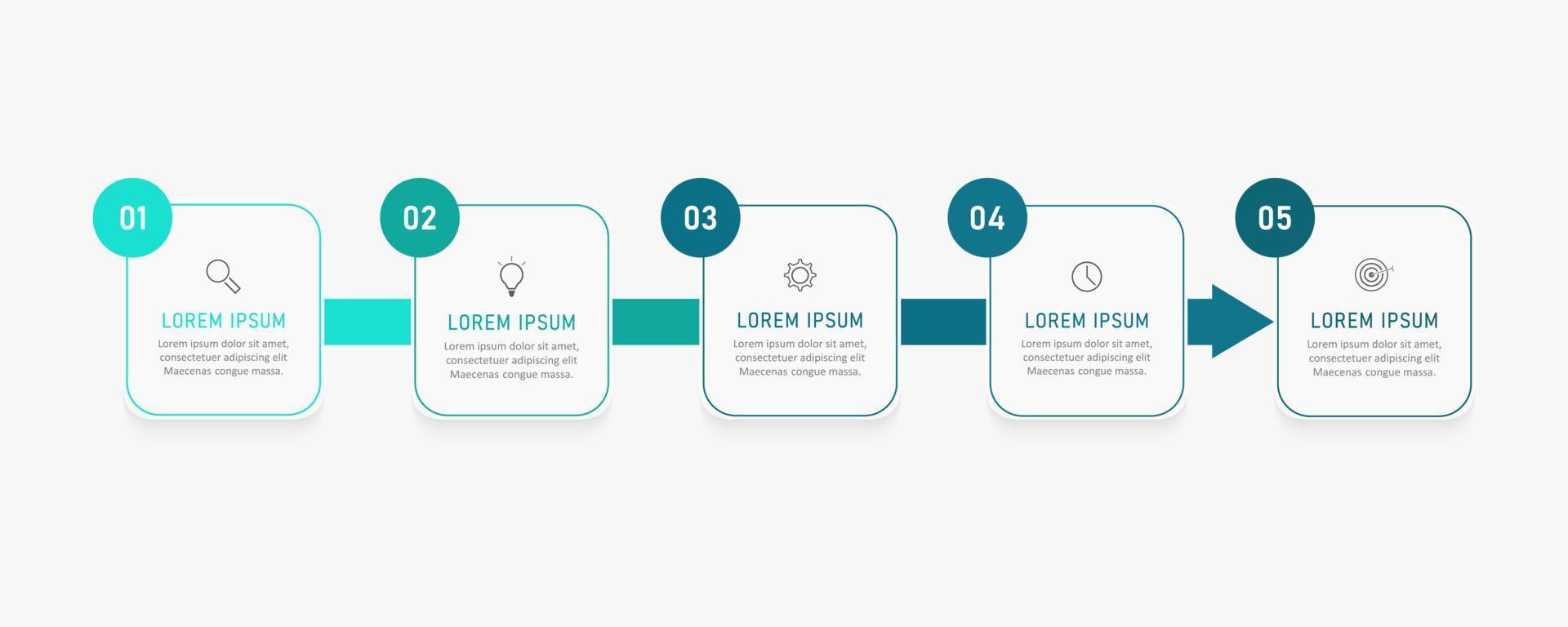 01

LOREM IPSUM

Lorem ipsum dolor sit amet, consectetuer adipiscing elit Maecenas congue massa.

02

LOREM IPSUM

Lorem ipsum dolor sit amet, consectetuer adipiscing elit Maecenas congue massa.

03

LOREM IPSUM

Lorem ipsum dolor sit amet, consectetuer adipiscing elit Maecenas congue massa.

04

LOREM IPSUM

Lorem ipsum dolor sit amet, consectetuer adipiscing elit Maecenas congue massa.

05

LOREM IPSUM

Lorem ipsum dolor sit amet, consectetuer adipiscing elit Maecenas congue massa.