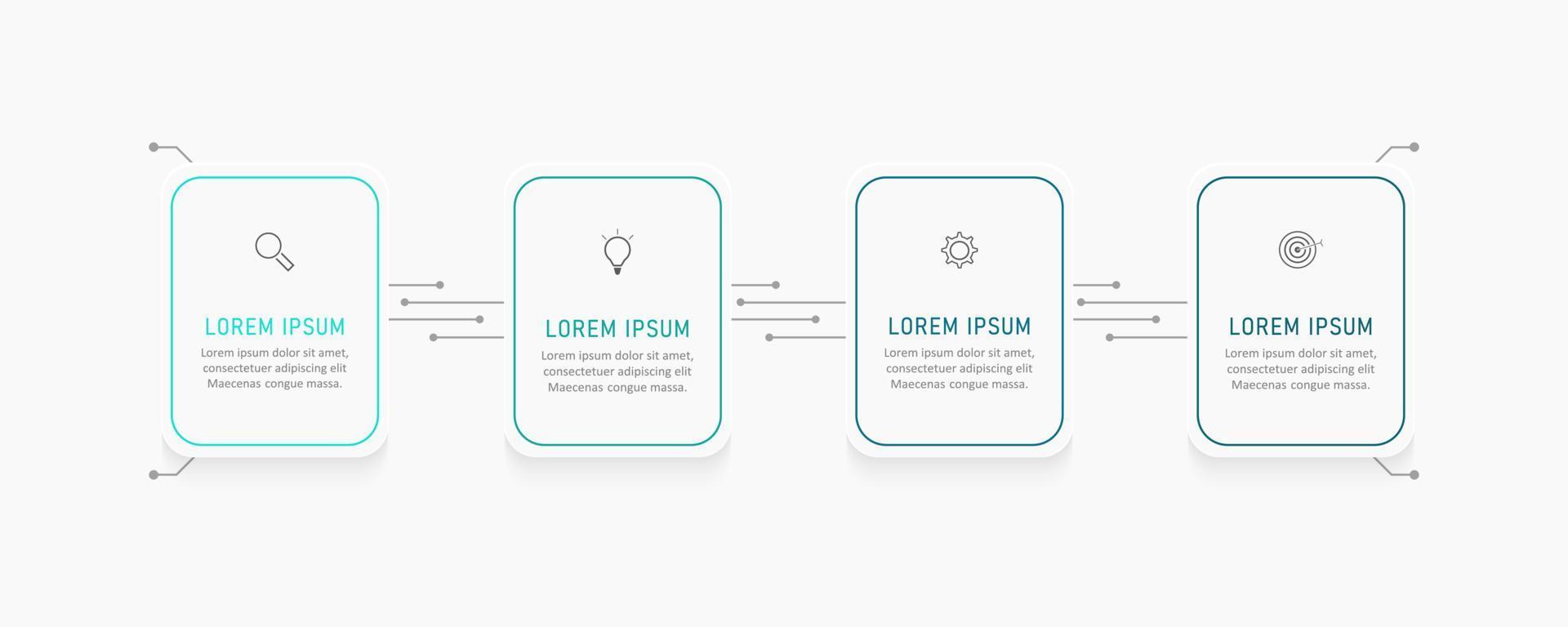 LOREM IPSUM
Lorem ipsum dolor sit amet, consectetuer adipiscing elit Maecenas congue massa.

LOREM IPSUM
Lorem ipsum dolor sit amet, consectetuer adipiscing elit Maecenas congue massa.

LOREM IPSUM
Lorem ipsum dolor sit amet, consectetuer adipiscing elit Maecenas congue massa.

LOREM IPSUM
Lorem ipsum dolor sit amet, consectetuer adipiscing elit Maecenas congue massa.