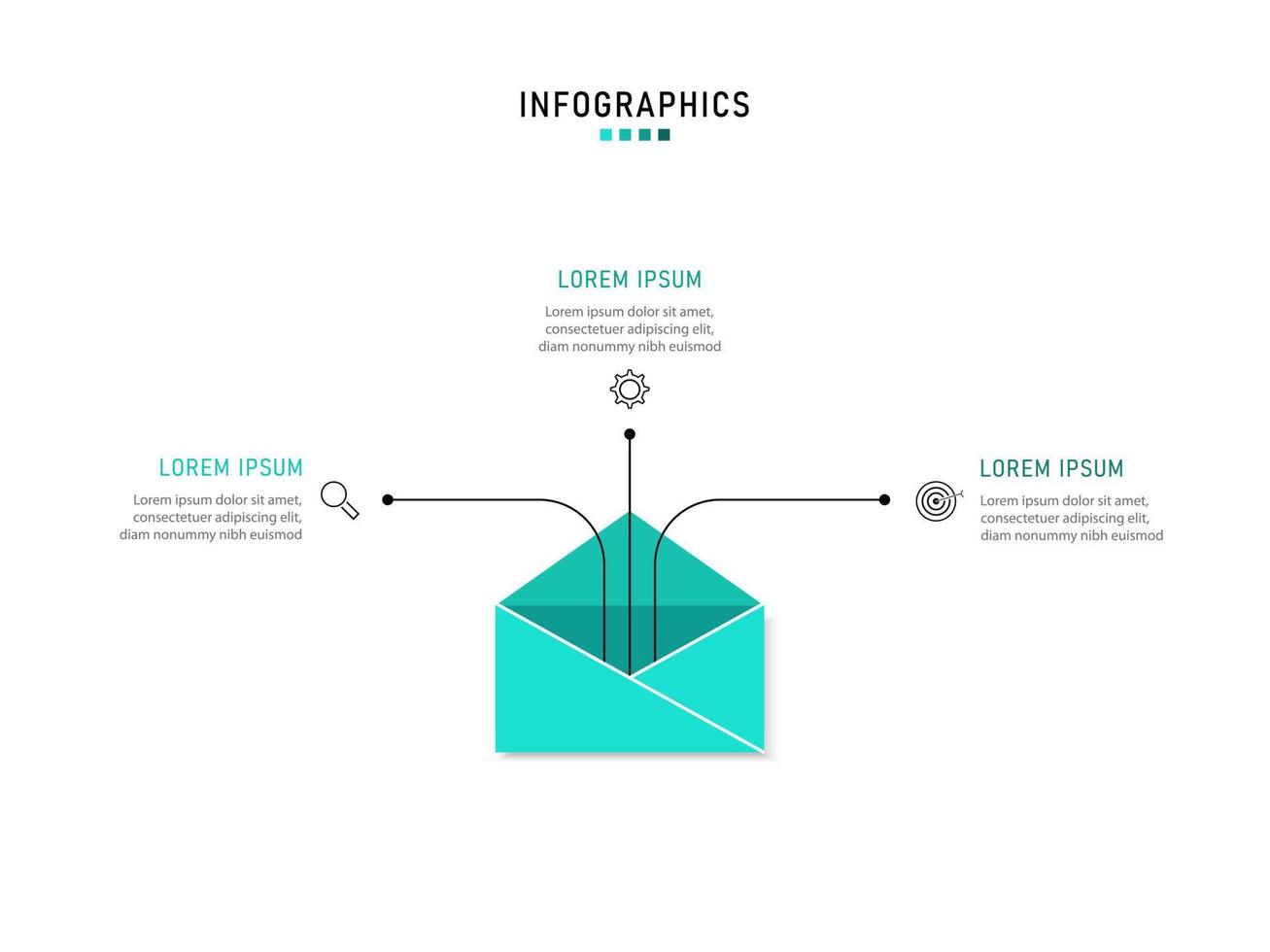 INFOGRAPHICS

LOREM IPSUM
Lorem ipsum dolor sit amet, consectetuer adipiscing elit, diam nonummy nibh euismod

LOREM IPSUM
Lorem ipsum dolor sit amet, consectetuer adipiscing elit, diam nonummy nibh euismod

LOREM IPSUM
Lorem ipsum dolor sit amet, consectetuer adipiscing elit, diam nonummy nibh euismod