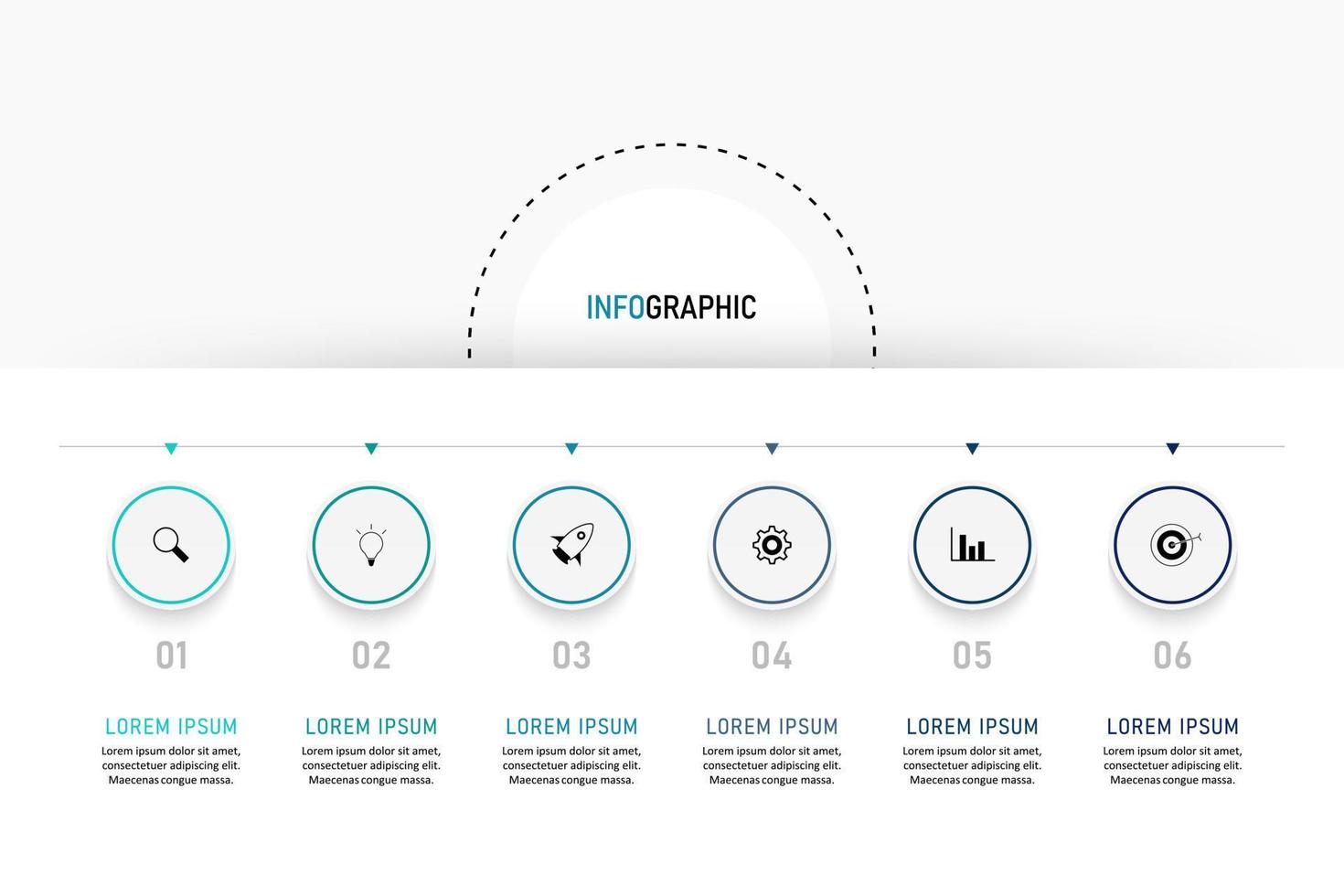 INFOGRAPHIC

01

LOREM IPSUM

Lorem ipsum dolor sit amet, consectetuer adipiscing elit. Maecenas congue massa.

02

LOREM IPSUM

Lorem ipsum dolor sit amet, consectetuer adipiscing elit. Maecenas congue massa.

03

LOREM IPSUM

Lorem ipsum dolor sit amet, consectetuer adipiscing elit. Maecenas congue massa.

04

LOREM IPSUM

Lorem ipsum dolor sit amet, consectetuer adipiscing elit. Maecenas congue massa.

05

LOREM IPSUM

Lorem ipsum dolor sit amet, consectetuer adipiscing elit. Maecenas congue massa.

06

LOREM IPSUM

Lorem ipsum dolor sit amet, consectetuer adipiscing elit. Maecenas congue massa.