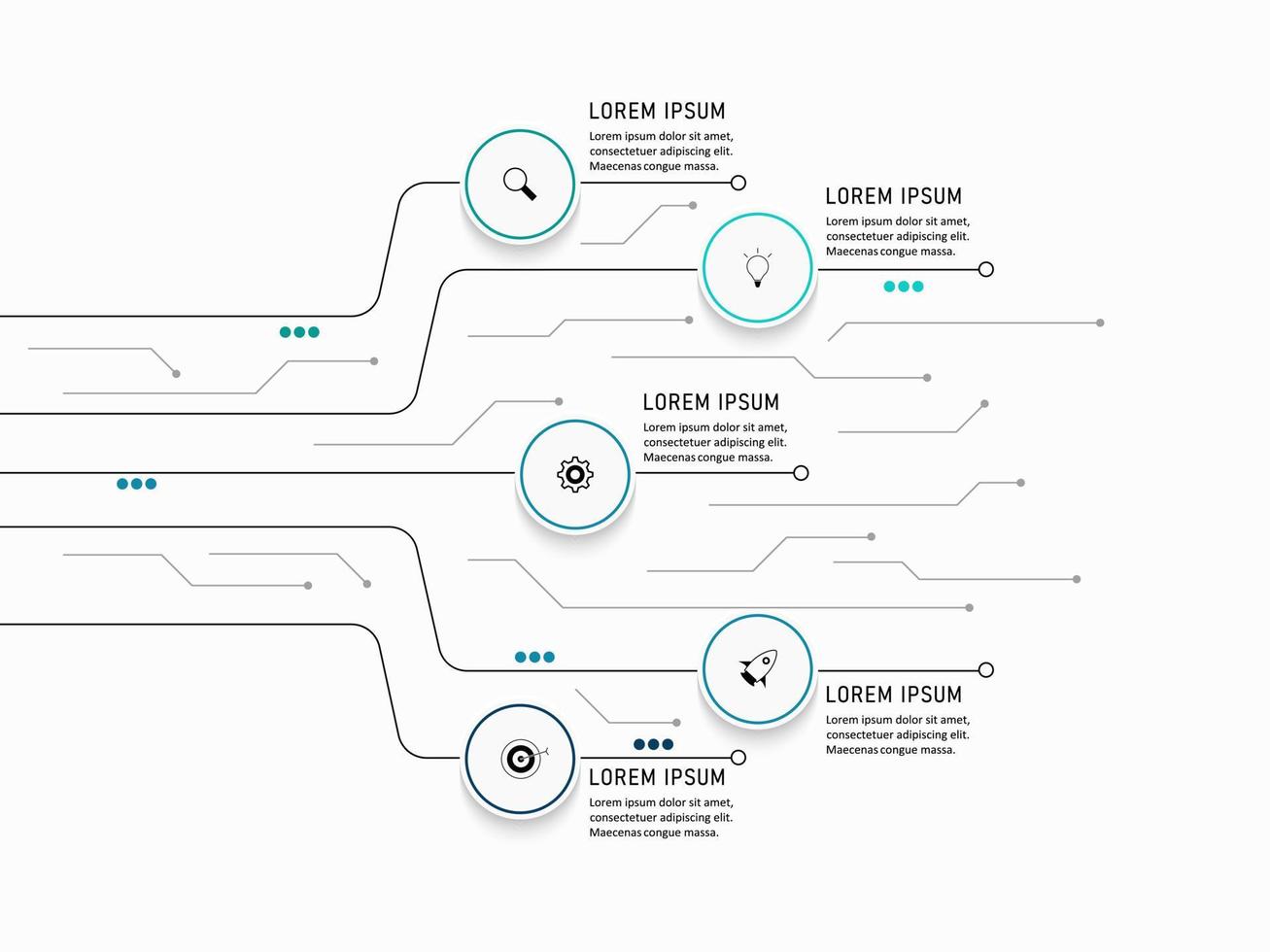 LOREM IPSUM
Lorem ipsum dolor sit amet, consectetuer adipiscing elit. Maecenas congue massa.

LOREM IPSUM
Lorem ipsum dolor sit amet, consectetuer adipiscing elit. Maecenas congue massa.

LOREM IPSUM
Lorem ipsum dolor sit amet, consectetuer adipiscing elit. Maecenas congue massa.

LOREM IPSUM
Lorem ipsum dolor sit amet, consectetuer adipiscing elit. Maecenas congue massa.

LOREM IPSUM
Lorem ipsum dolor sit amet, consectetuer adipiscing elit. Maecenas congue massa.