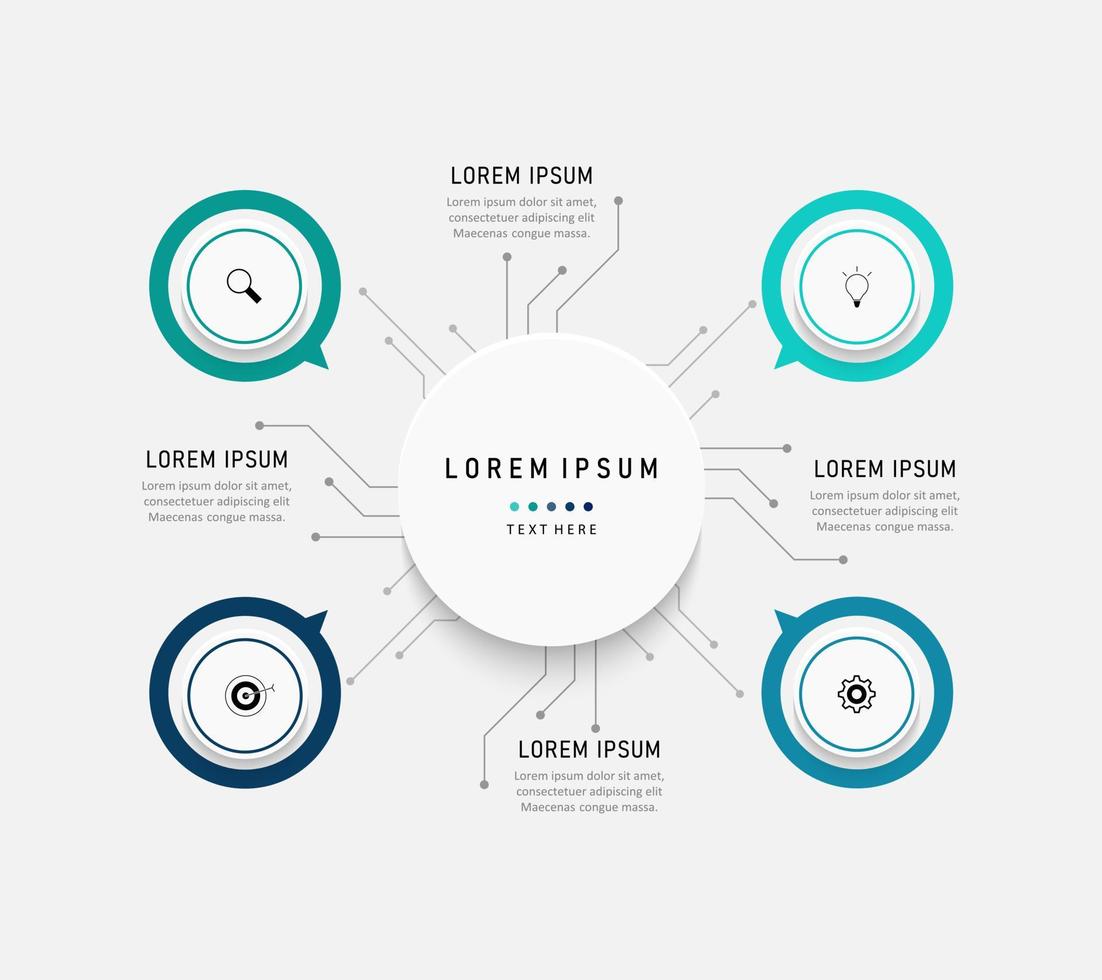 LOREM IPSUM
Lorem ipsum dolor sit amet, consectetuer adipiscing elit Maecenas congue massa.

LOREM IPSUM
Lorem ipsum dolor sit amet, consectetuer adipiscing elit Maecenas congue massa.

LOREM IPSUM
TEXT HERE

LOREM IPSUM
Lorem ipsum dolor sit amet, consectetuer adipiscing elit Maecenas congue massa.

LOREM IPSUM
Lorem ipsum dolor sit amet, consectetuer adipiscing elit Maecenas congue massa.