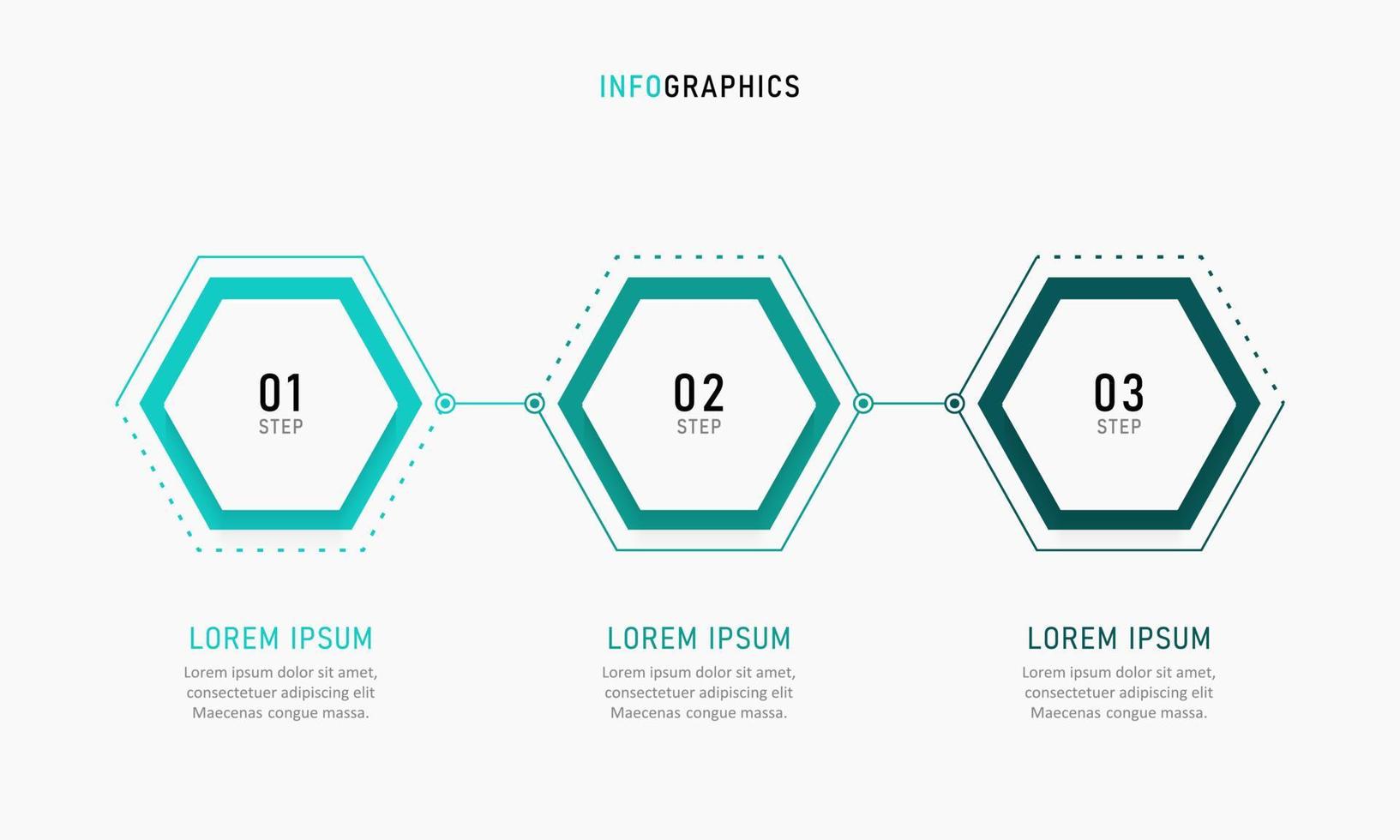 INFOGRAPHICS

01
STEP

02
STEP

03
STEP

LOREM IPSUM
Lorem ipsum dolor sit amet, consectetuer adipiscing elit Maecenas congue massa.

LOREM IPSUM
Lorem ipsum dolor sit amet, consectetuer adipiscing elit Maecenas congue massa.

LOREM IPSUM
Lorem ipsum dolor sit amet, consectetuer adipiscing elit Maecenas congue massa.