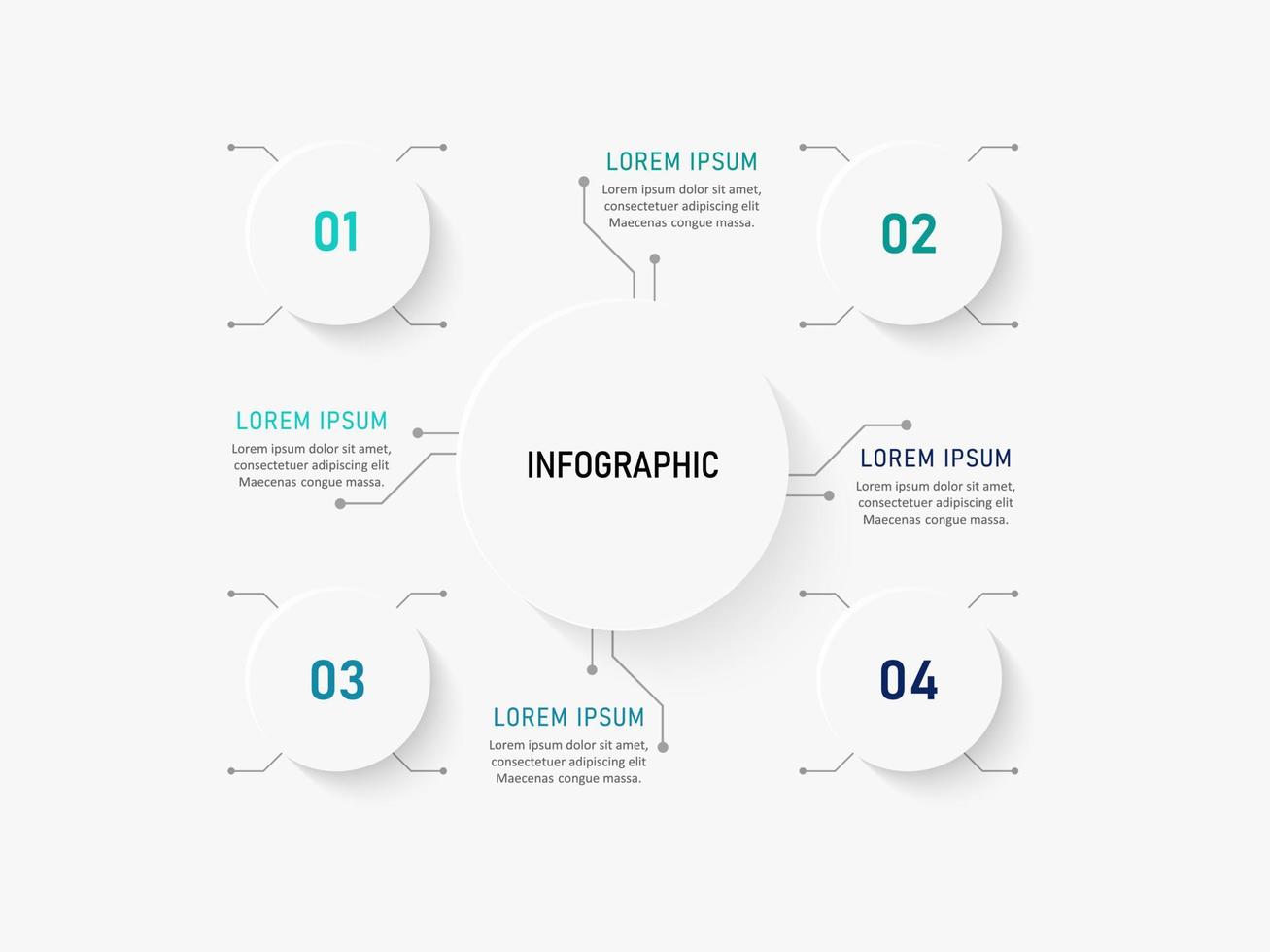 01

LOREM IPSUM
Lorem ipsum dolor sit amet, consectetuer adipiscing elit Maecenas congue massa.

02

LOREM IPSUM
Lorem ipsum dolor sit amet, consectetuer adipiscing elit Maecenas congue massa.

INFOGRAPHIC

LOREM IPSUM
Lorem ipsum dolor sit amet, consectetuer adipiscing elit Maecenas congue massa.

03

LOREM IPSUM
Lorem ipsum dolor sit amet, consectetuer adipiscing elit Maecenas congue massa.

04