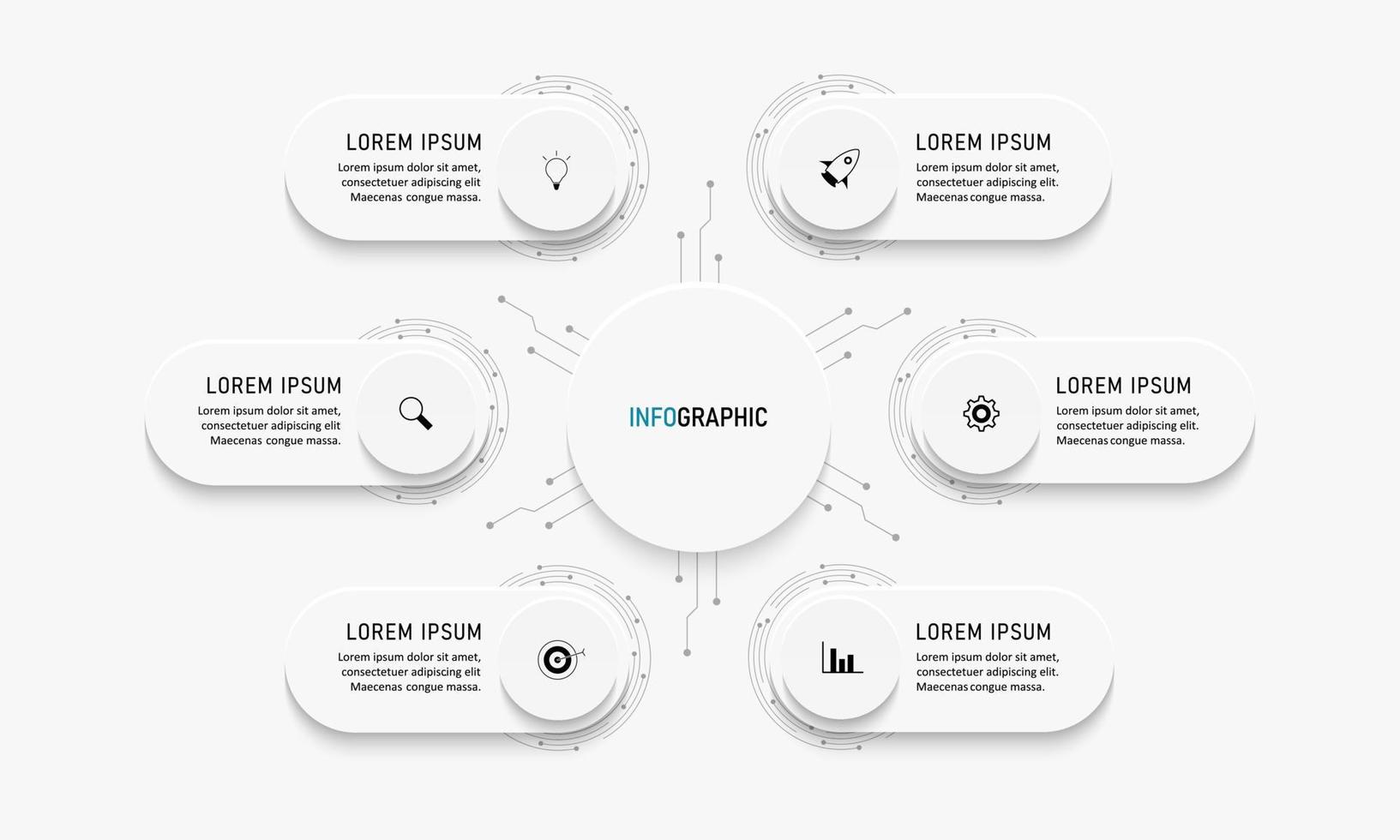 LOREM IPSUM
Lorem ipsum dolor sit amet, consectetuer adipiscing elit Maecenas congue massa.

LOREM IPSUM
Lorem ipsum dolor sit amet, consectetuer adipiscing elit. Maecenas congue massa.

LOREM IPSUM
Lorem ipsum dolor sit amet, consectetuer adipiscing elit Maecenas congue massa.

INFOGRAPHIC

LOREM IPSUM
Lorem ipsum dolor sit amet, consectetuer adipiscing elit. Maecenas congue massa.

LOREM IPSUM
Lorem ipsum dolor sit amet, consectetuer adipiscing elit Maecenas congue massa.

LOREM IPSUM
Lorem ipsum dolor sit amet, consectetuer adipiscing elit. Maecenas congue massa.