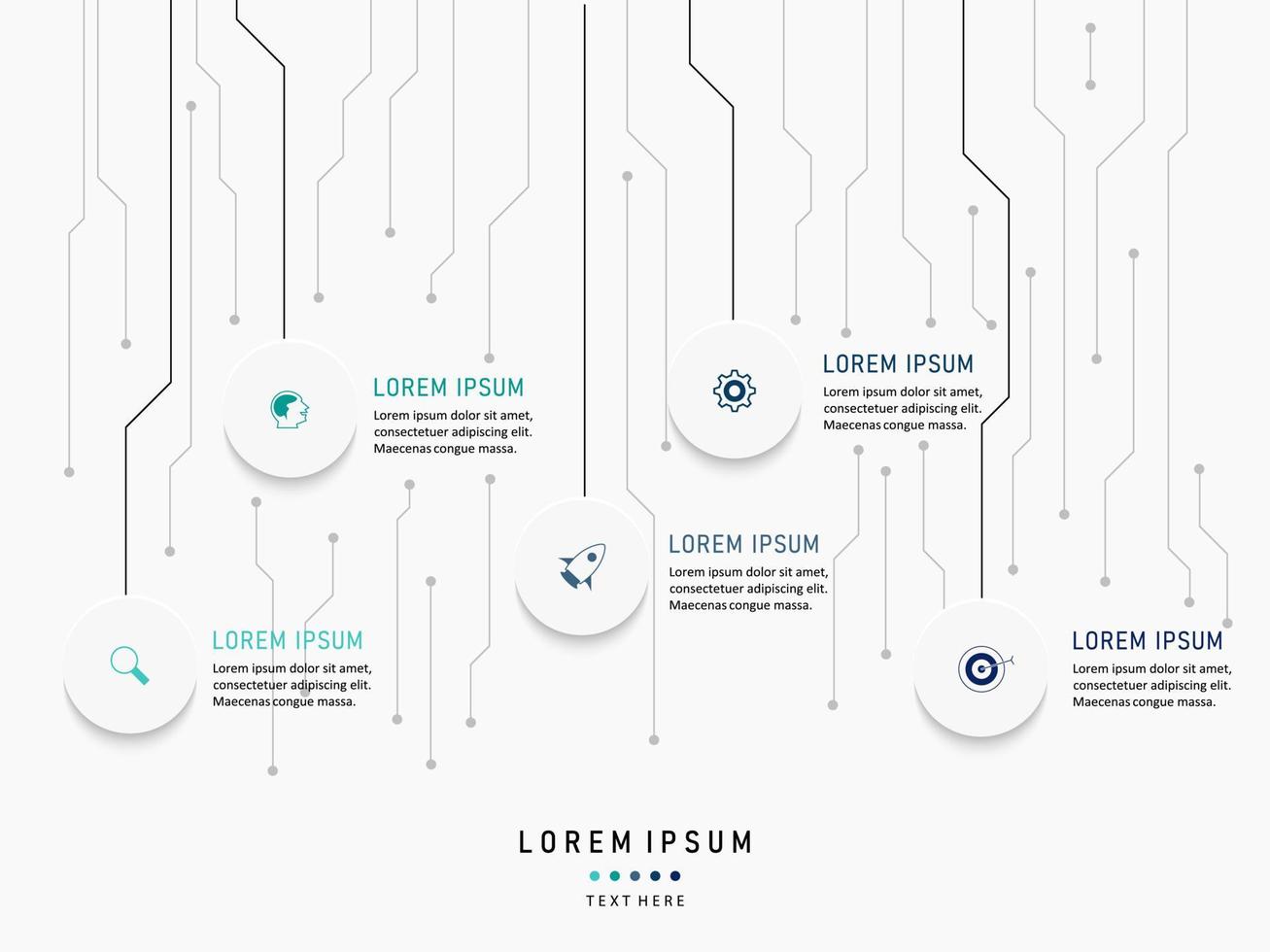 LOREM IPSUM
Lorem ipsum dolor sit amet, consectetuer adipiscing elit. Maecenas congue massa.

LOREM IPSUM
Lorem ipsum dolor sit amet, consectetuer adipiscing elit. Maecenas congue massa.

LOREM IPSUM
Lorem ipsum dolor sit amet, consectetuer adipiscing elit. Maecenas congue massa.

LOREM IPSUM
Lorem ipsum dolor sit amet, consectetuer adipiscing elit. Maecenas congue massa.

LOREM IPSUM
Lorem ipsum dolor sit amet, consectetuer adipiscing elit. Maecenas congue massa.

LOREM IPSUM

TEXT HERE