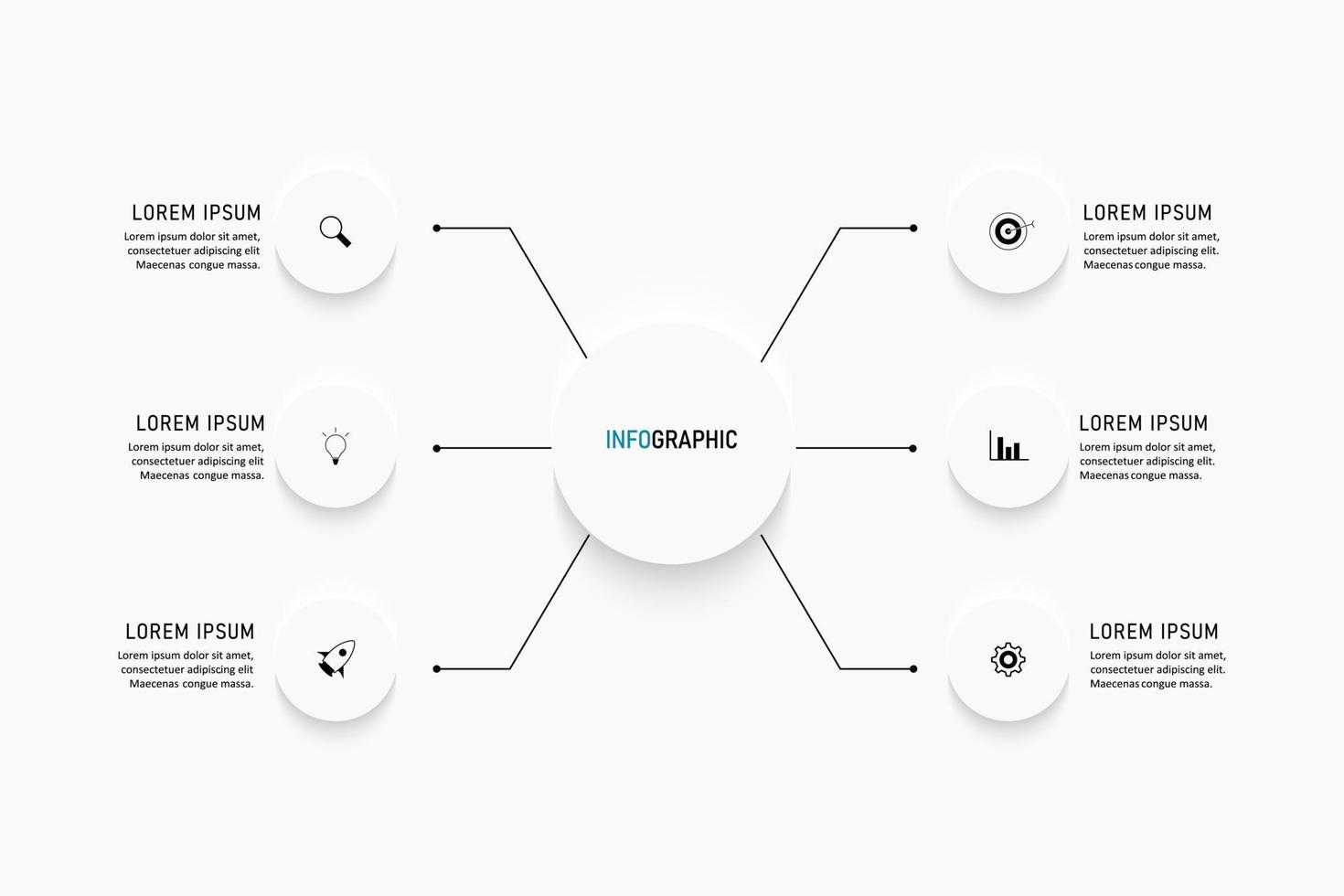 LOREM IPSUM
Lorem ipsum dolor sit amet, consectetuer adipiscing elit Maecenas congue massa.

LOREM IPSUM
Lorem ipsum dolor sit amet, consectetuer adipiscing elit Maecenas congue massa.

LOREM IPSUM
Lorem ipsum dolor sit amet, consectetuer adipiscing elit Maecenas congue massa.

INFOGRAPHIC

LOREM IPSUM
Lorem ipsum dolor sit amet, consectetuer adipiscing elit. Maecenas congue massa.

LOREM IPSUM
Lorem ipsum dolor sit amet, consectetuer adipiscing elit. Maecenas congue massa.

LOREM IPSUM
Lorem ipsum dolor sit amet, consectetuer adipiscing elit. Maecenas congue massa.