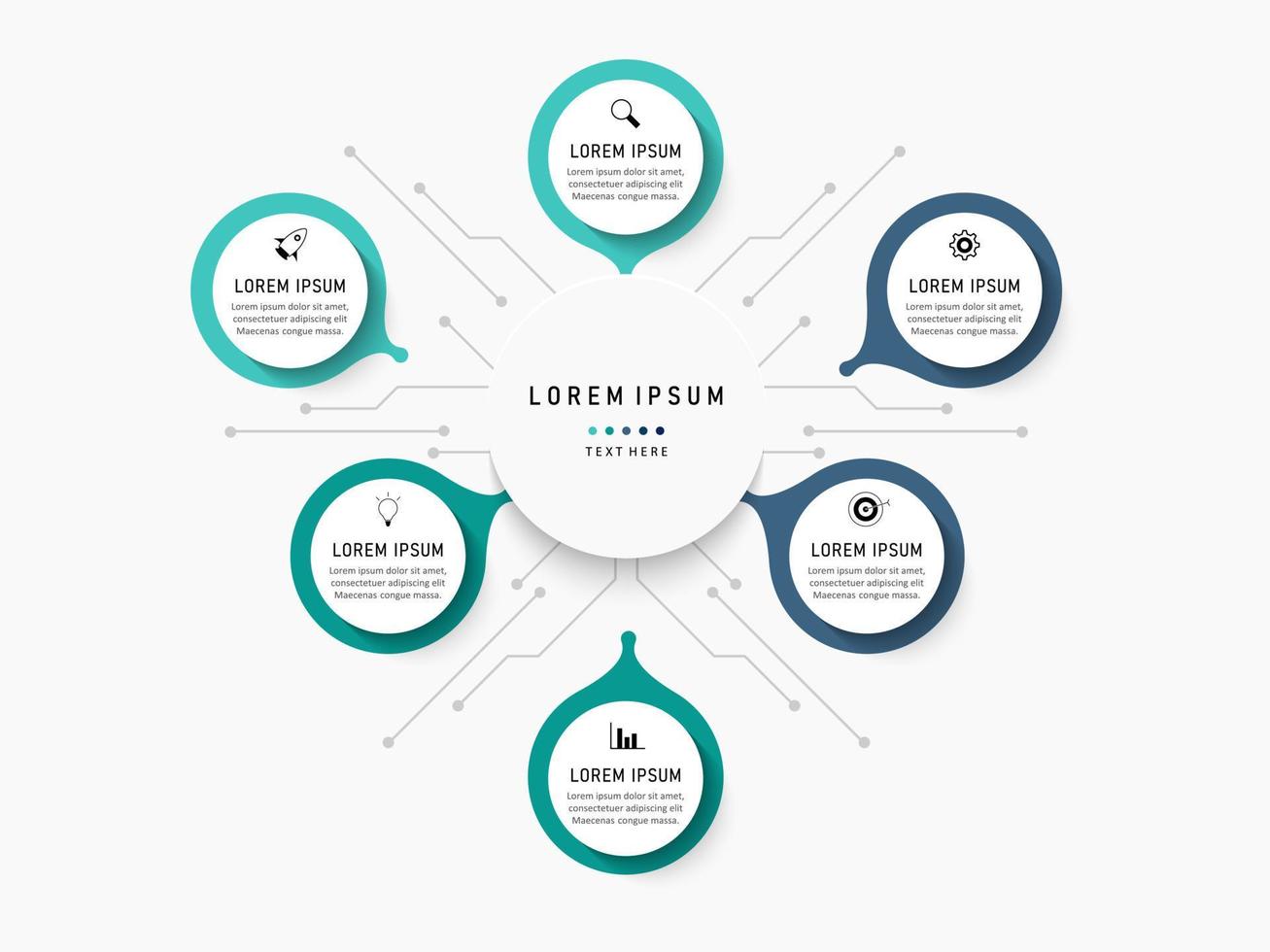 LOREM IPSUM
Lorem ipsum dolor sit amet, consectetuer adipiscing elit Maecenas congue massa.

LOREM IPSUM
Lorem ipsum dolor sit amet, consectetuer adipiscing elit Maecenas congue massa.

LOREM IPSUM
Lorem ipsum dolor sit amet, consectetuer adipiscing elit Maecenas congue massa.

LOREM IPSUM
TEXT HERE

LOREM IPSUM
Lorem ipsum dolor sit amet, consectetuer adipiscing elit Maecenas congue massa.

LOREM IPSUM
Lorem ipsum dolor sit amet, consectetuer adipiscing elit Maecenas congue massa.

LOREM IPSUM
Lorem ipsum dolor sit amet, consectetuer adipiscing elit Maecenas congue massa.