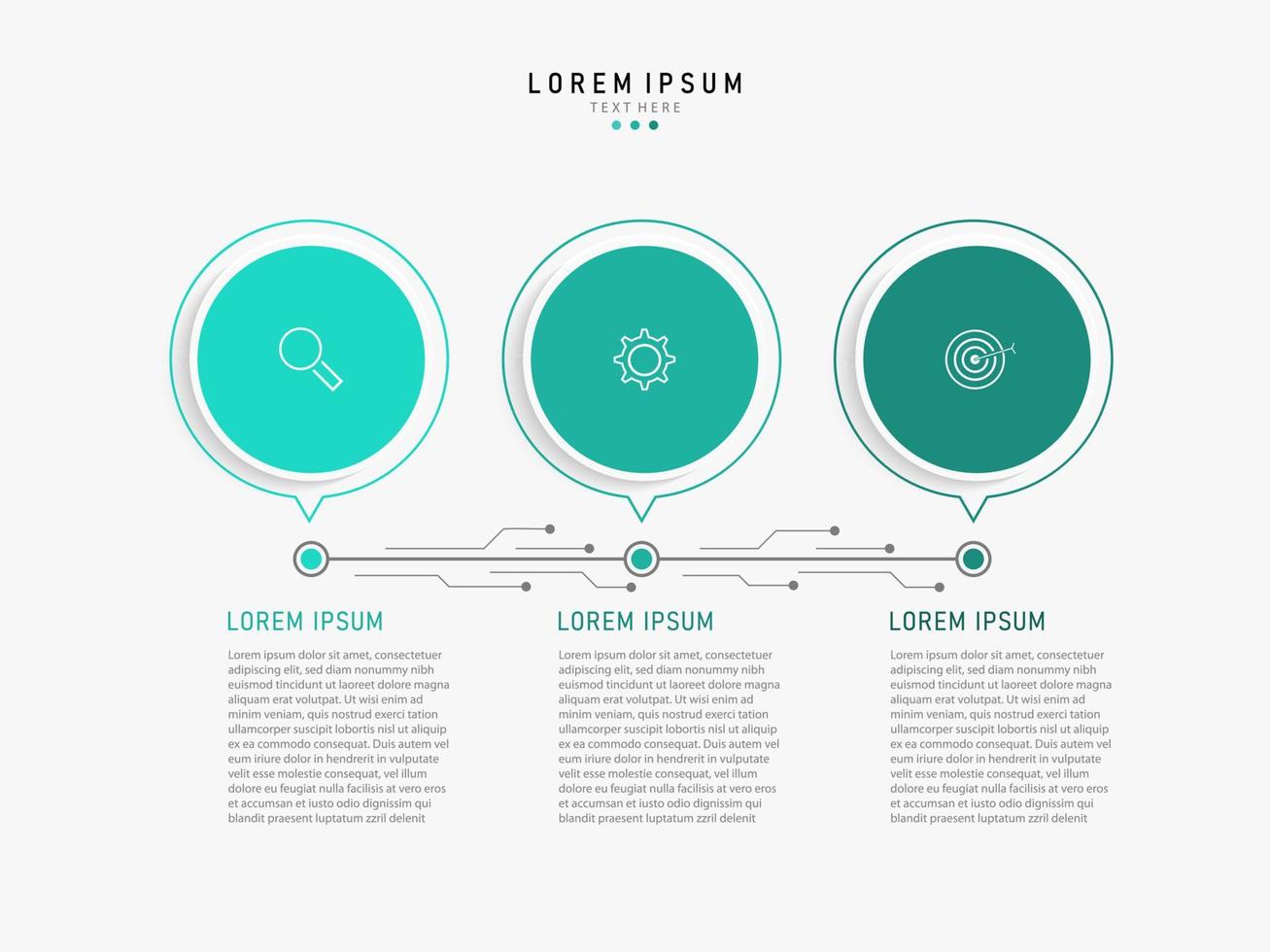 LOREM IPSUM
TEXT HERE

LOREM IPSUM

Lorem ipsum dolor sit amet, consectetuer adipiscing elit, sed diam nonummy nibh euismod tincidunt ut laoreet dolore magna aliquam erat volutpat. Ut wisi enim ad minim veniam, quis nostrud exerci tation ullamcorper suscipit lobortis nisl ut aliquip ex ea commodo consequat. Duis autem vel eum iriure dolor in hendrerit in vulputate velit esse molestie consequat, vel illum dolore eu feugiat nulla facilisis at vero eros et accumsan et iusto odio dignissim qui blandit praesent luptatum zzril delenit

LOREM IPSUM

Lorem ipsum dolor sit amet, consectetuer adipiscing elit, sed diam nonummy nibh euismod tincidunt ut laoreet dolore magna aliquam erat volutpat. Ut wisi enim ad minim veniam, quis nostrud exerci tation ullamcorper suscipit lobortis nisl ut aliquip ex ea commodo consequat. Duis autem vel eum iriure dolor in hendrerit in vulputate velit esse molestie consequat, vel illum dolore eu feugiat nulla facilisis at vero eros et accumsan et iusto odio dignissim qui blandit praesent luptatum zzril delenit

LOREM IPSUM

Lorem ipsum dolor sit amet, consectetuer adipiscing elit, sed diam nonummy nibh euismod tincidunt ut laoreet dolore magna aliquam erat volutpat. Ut wisi enim ad minim veniam, quis nostrud exerci tation ullamcorper suscipit lobortis nisl ut aliquip ex ea commodo consequat. Duis autem vel eum iriure dolor in hendrerit in vulputate velit esse molestie consequat, vel illum dolore eu feugiat nulla facilisis at vero eros et accumsan et iusto odio dignissim qui blandit praesent luptatum zzril delenit