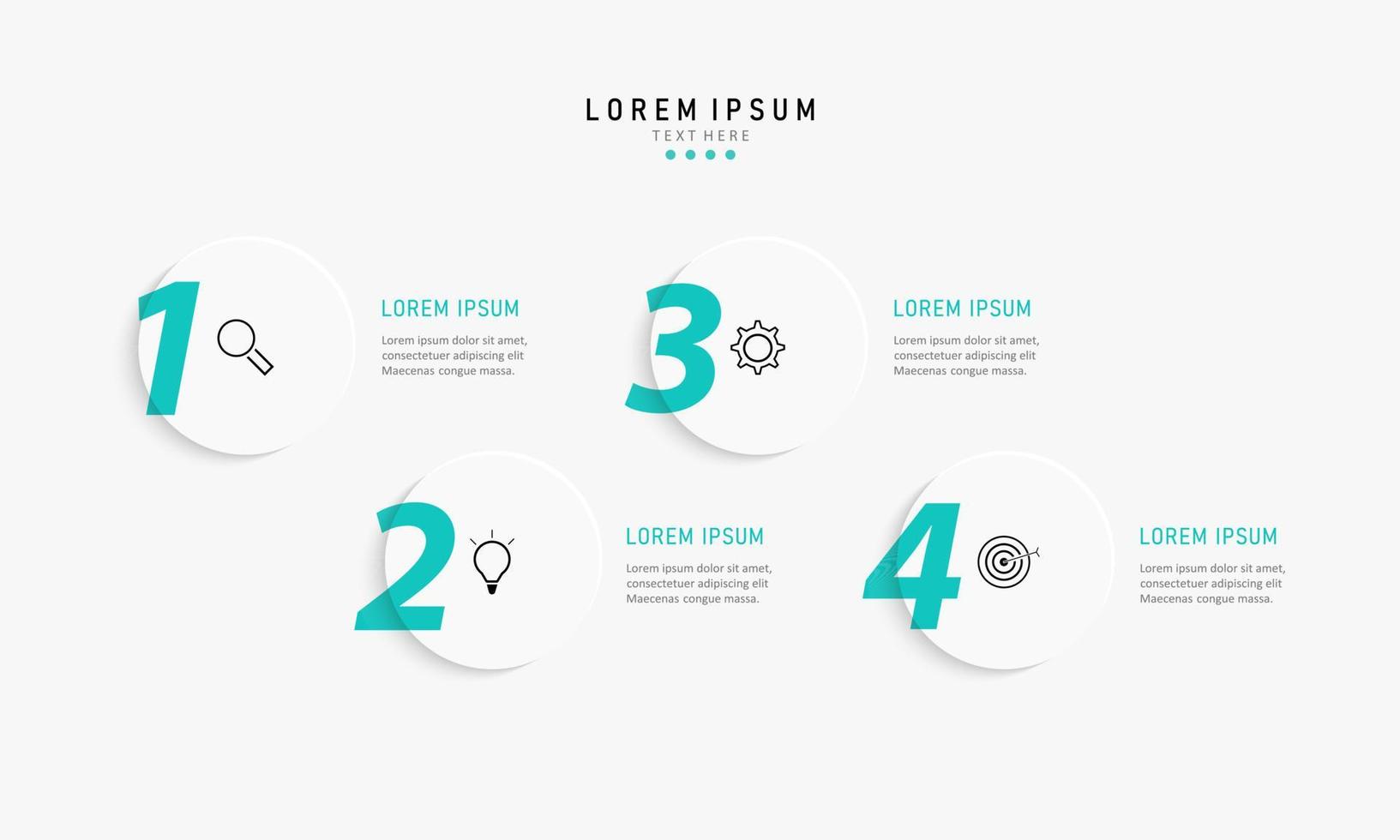 LOREM IPSUM
TEXT HERE

1
LOREM IPSUM
Lorem ipsum dolor sit amet, consectetuer adipiscing elit Maecenas congue massa.

3
LOREM IPSUM
Lorem ipsum dolor sit amet, consectetuer adipiscing elit Maecenas congue massa.

2
LOREM IPSUM
Lorem ipsum dolor sit amet, consectetuer adipiscing elit Maecenas congue massa.

4
LOREM IPSUM
Lorem ipsum dolor sit amet, consectetuer adipiscing elit Maecenas congue massa.