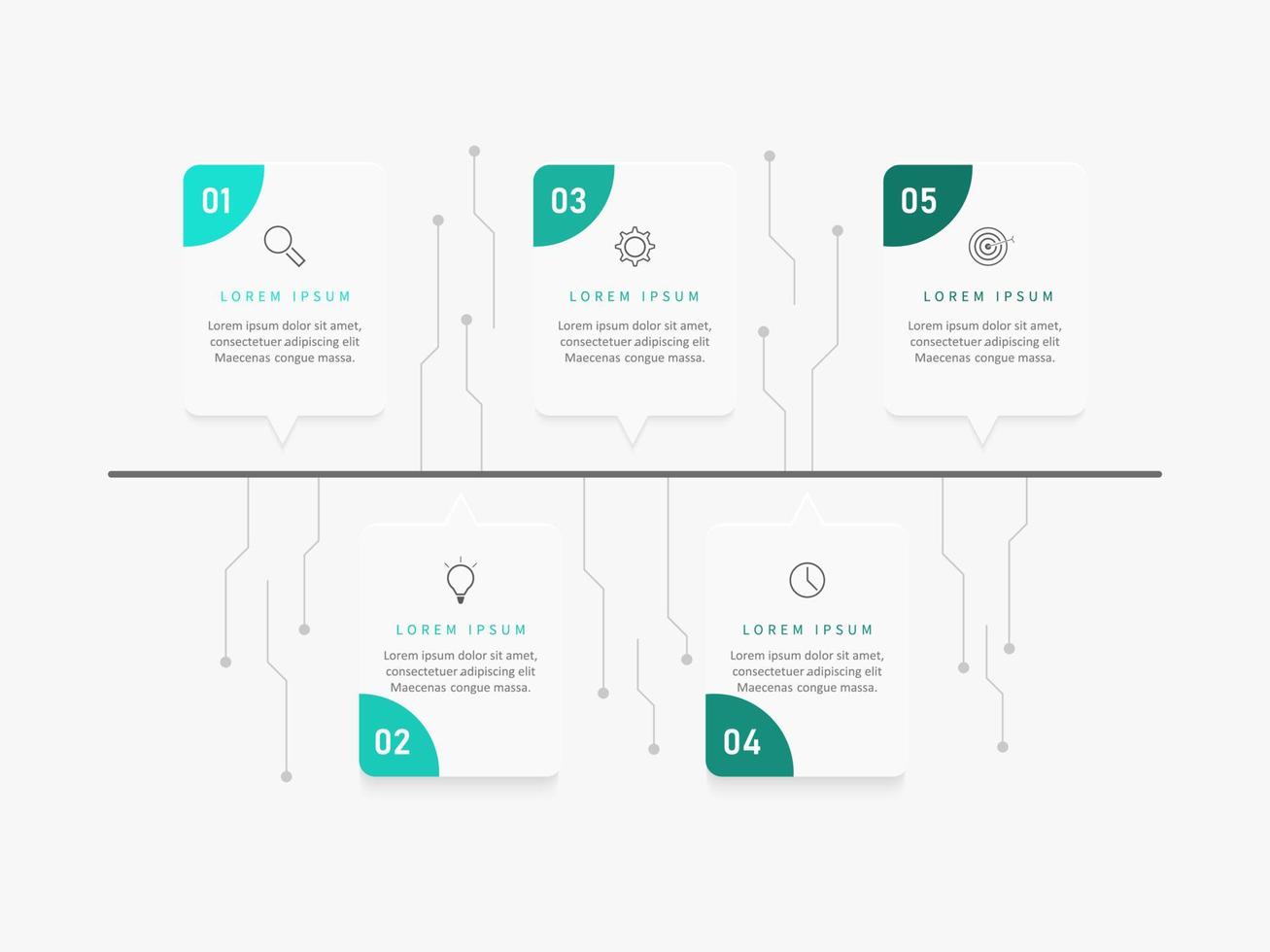 01

LOREM IPSUM

Lorem ipsum dolor sit amet, consectetuer adipiscing elit Maecenas congue massa.

03

LOREM IPSUM

Lorem ipsum dolor sit amet, consectetuer adipiscing elit Maecenas congue massa.

05

LOREM IPSUM

Lorem ipsum dolor sit amet, consectetuer adipiscing elit Maecenas congue massa.

LOREM IPSUM

Lorem ipsum dolor sit amet, consectetuer adipiscing elit Maecenas congue massa.

02

LOREM IPSUM

Lorem ipsum dolor sit amet, consectetuer adipiscing elit Maecenas congue massa.

04