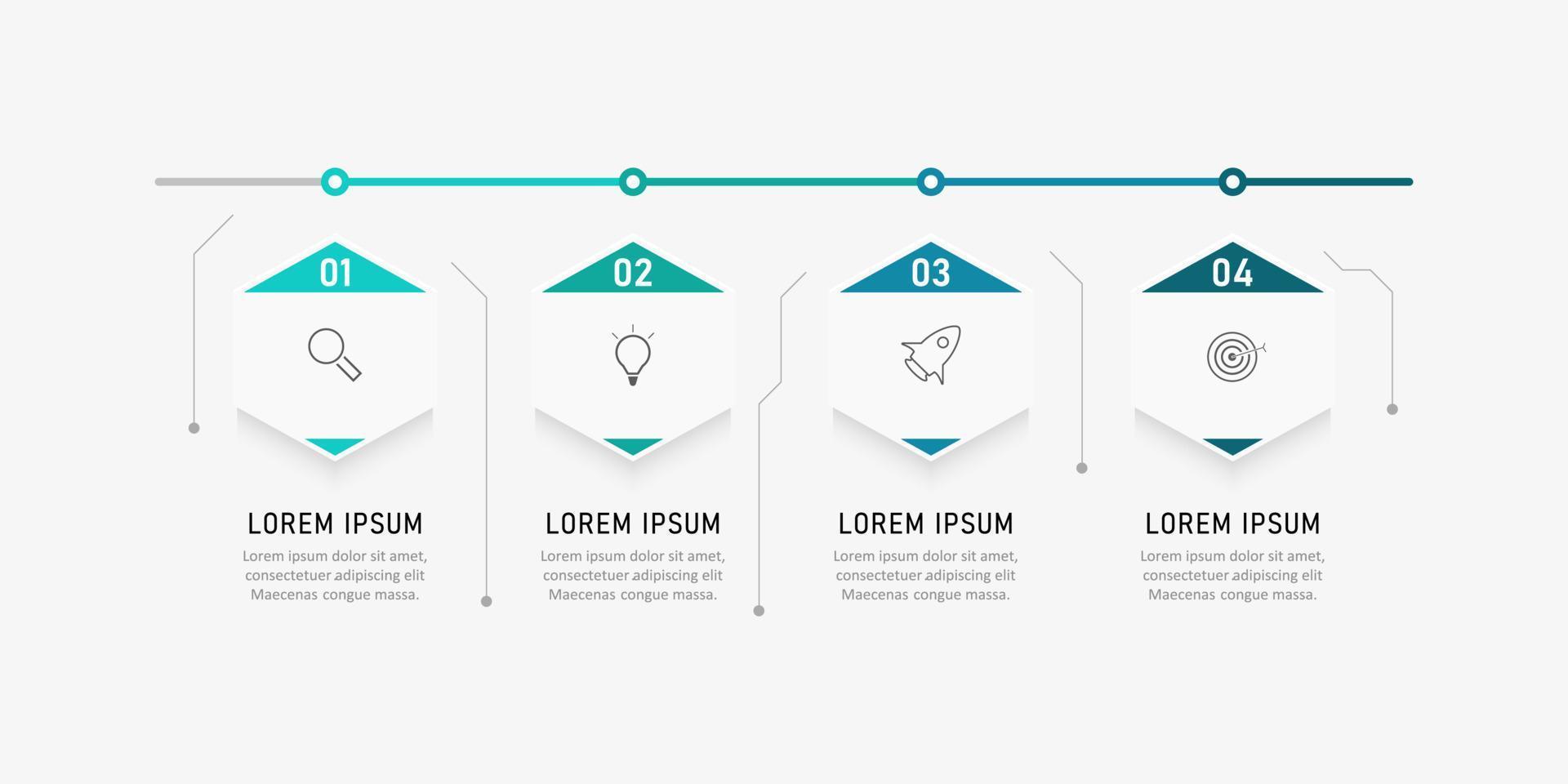 01

LOREM IPSUM

Lorem ipsum dolor sit amet, consectetuer adipiscing elit Maecenas congue massa.

02

LOREM IPSUM

Lorem ipsum dolor sit amet, consectetuer adipiscing elit Maecenas congue massa.

03

LOREM IPSUM

Lorem ipsum dolor sit amet, consectetuer adipiscing elit Maecenas congue massa.

04

LOREM IPSUM

Lorem ipsum dolor sit amet, consectetuer adipiscing elit Maecenas congue massa.