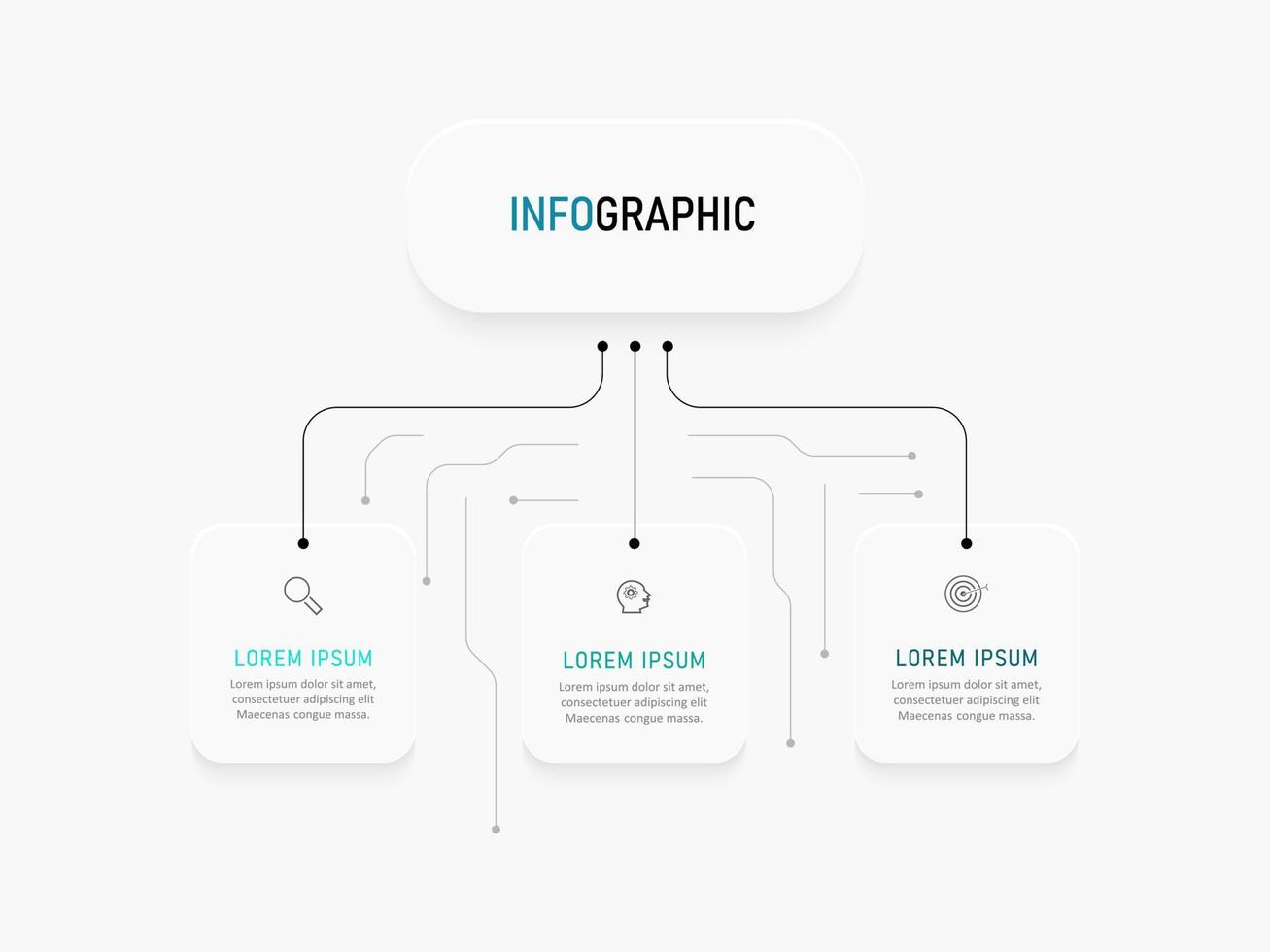 INFOGRAPHIC

LOREM IPSUM
Lorem ipsum dolor sit amet, consectetuer adipiscing elit Maecenas congue massa.

LOREM IPSUM
Lorem ipsum dolor sit amet, consectetuer adipiscing elit Maecenas congue massa.

LOREM IPSUM
Lorem ipsum dolor sit amet, consectetuer adipiscing elit Maecenas congue massa.