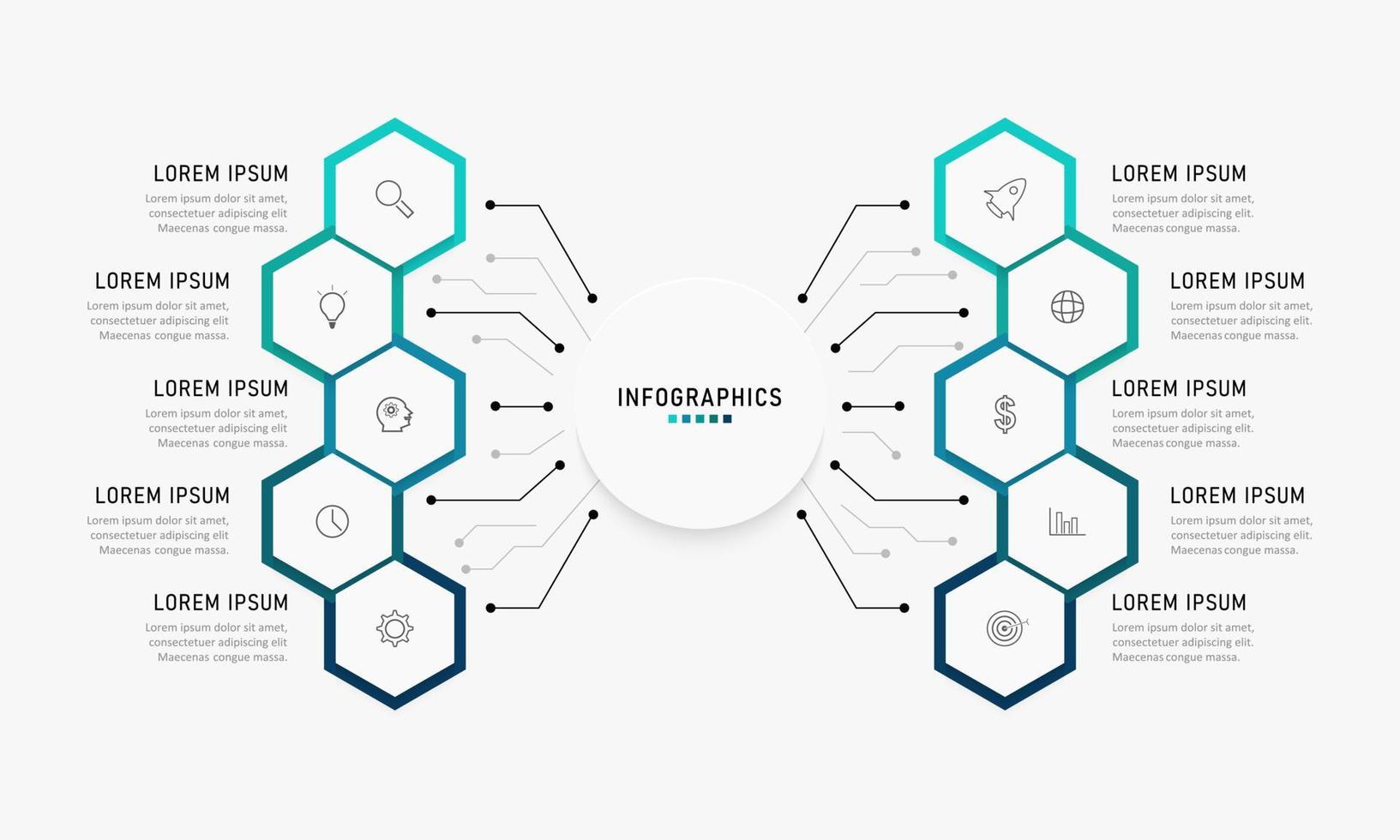 LOREM IPSUM
Lorem ipsum dolor sit amet, consectetuer adipiscing elit Maecenas congue massa.

LOREM IPSUM
Lorem ipsum dolor sit amet, consectetuer adipiscing elit Maecenas congue massa.

LOREM IPSUM
Lorem ipsum dolor sit amet, consectetuer adipiscing elit Maecenas congue massa.

LOREM IPSUM
Lorem ipsum dolor sit amet, consectetuer adipiscing elit Maecenas congue massa.

LOREM IPSUM
Lorem ipsum dolor sit amet, consectetuer adipiscing elit Maecenas congue massa.

INFOGRAPHICS

LOREM IPSUM
Lorem ipsum dolor sit amet, consectetuer adipiscing elit. Maecenas congue massa.

LOREM IPSUM
Lorem ipsum dolor sit amet, consectetuer adipiscing elit. Maecenas congue massa.

LOREM IPSUM
Lorem ipsum dolor sit amet, consectetuer adipiscing elit. Maecenas congue massa.

LOREM IPSUM
Lorem ipsum dolor sit amet, consectetuer adipiscing elit. Maecenas congue massa.

LOREM IPSUM
Lorem ipsum dolor sit amet, consectetuer adipiscing elit. Maecenas congue massa.